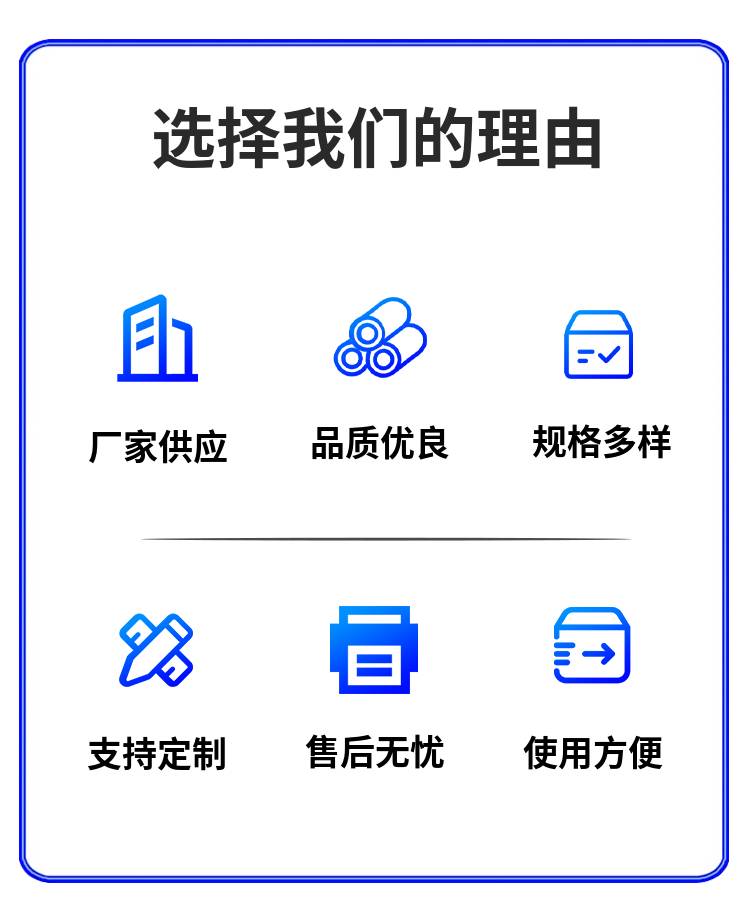 选择我们的理由

厂家供应

品质优良

规格多样

支持定制

售后无忧

使用方便