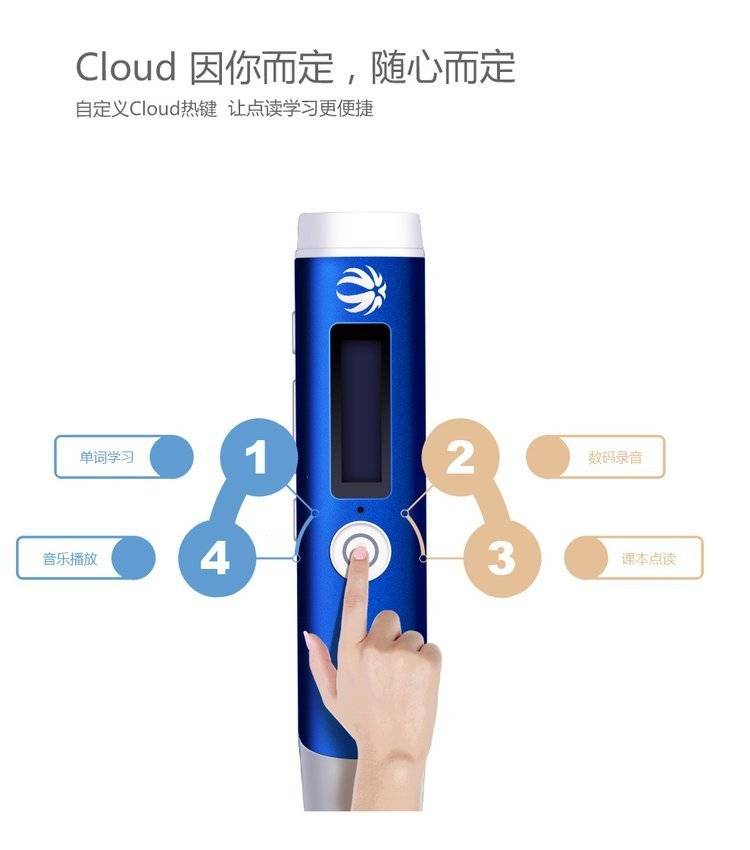 Cloud 因你而定，随心而定
自定义Cloud热键 让点读学习更便捷

单词学习
1
2
数码录音
音乐播放
4
3
课本点读