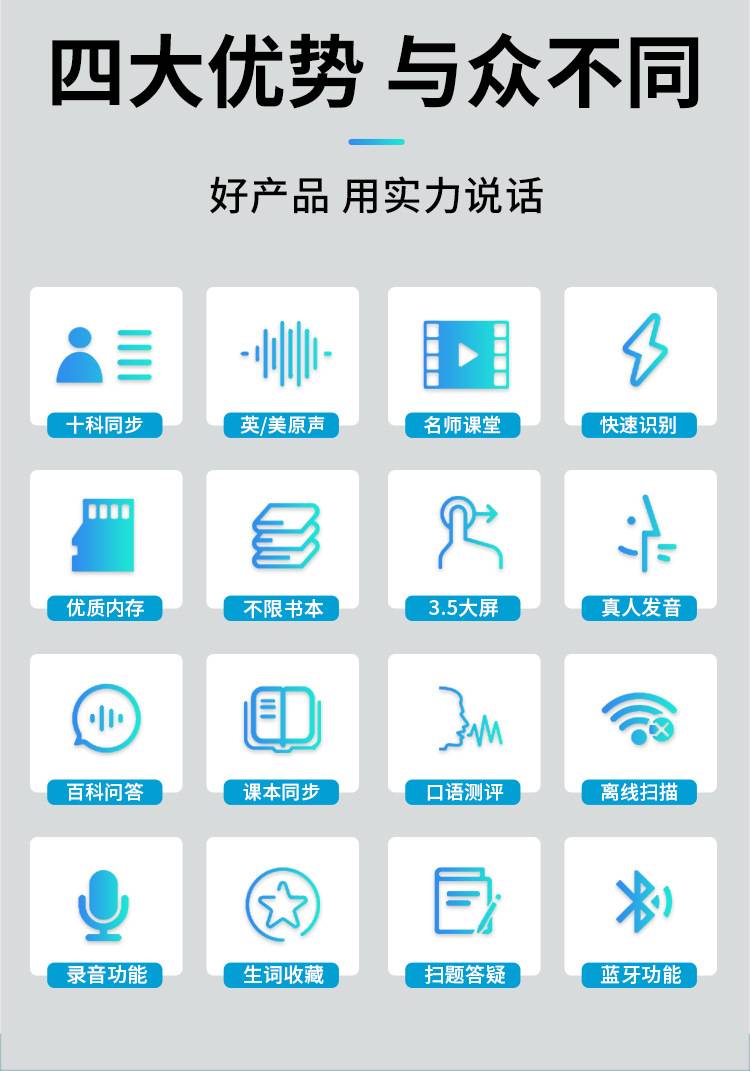 四大优势 与众不同

好产品 用实力说话

十科同步

英/美原声

名师课堂

快速识别

优质内存

不限书本

3.5大屏

真人发音

百科问答

课本同步

口语测评

离线扫描

录音功能

生词收藏

扫题答疑

蓝牙功能