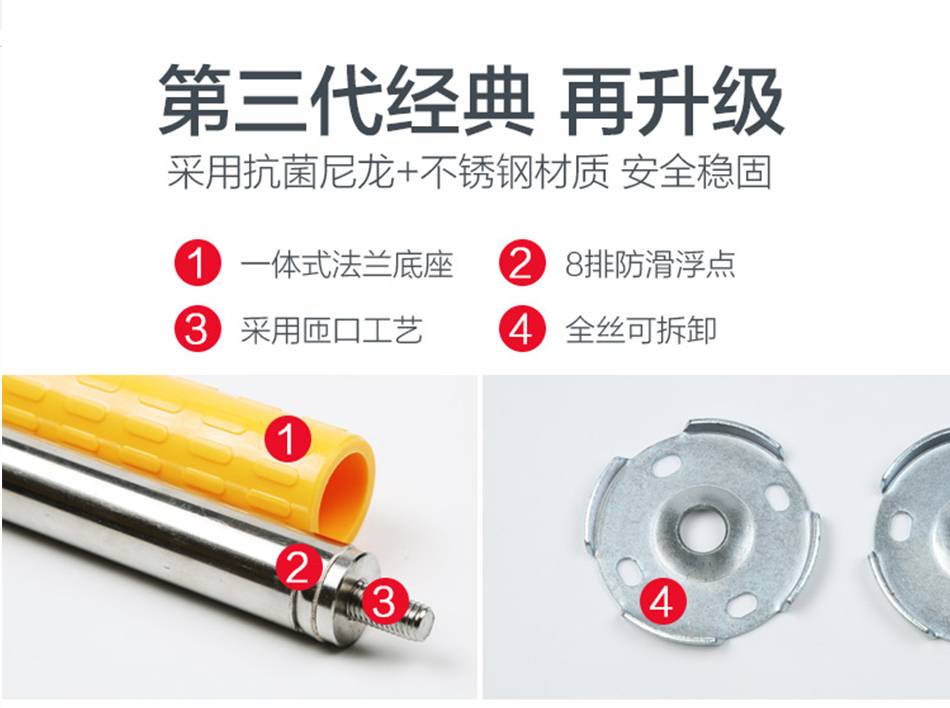 第三代经典 再升级

采用抗菌尼龙+不锈钢材质 安全稳固

1 一体式法兰底座
2 8排防滑浮点
3 采用匝口工艺
4 全丝可拆卸

1
2
3
4