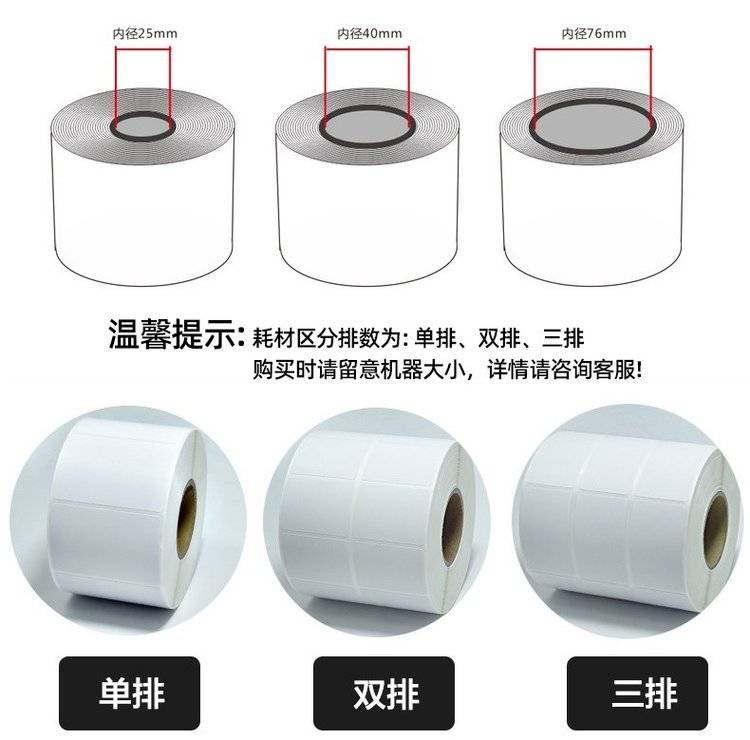 内径25mm

内径40mm

内径76mm

温馨提示: 耗材区分排数为: 单排、双排、三排
购买时请留意机器大小，详情请咨询客服!

单排

双排

三排