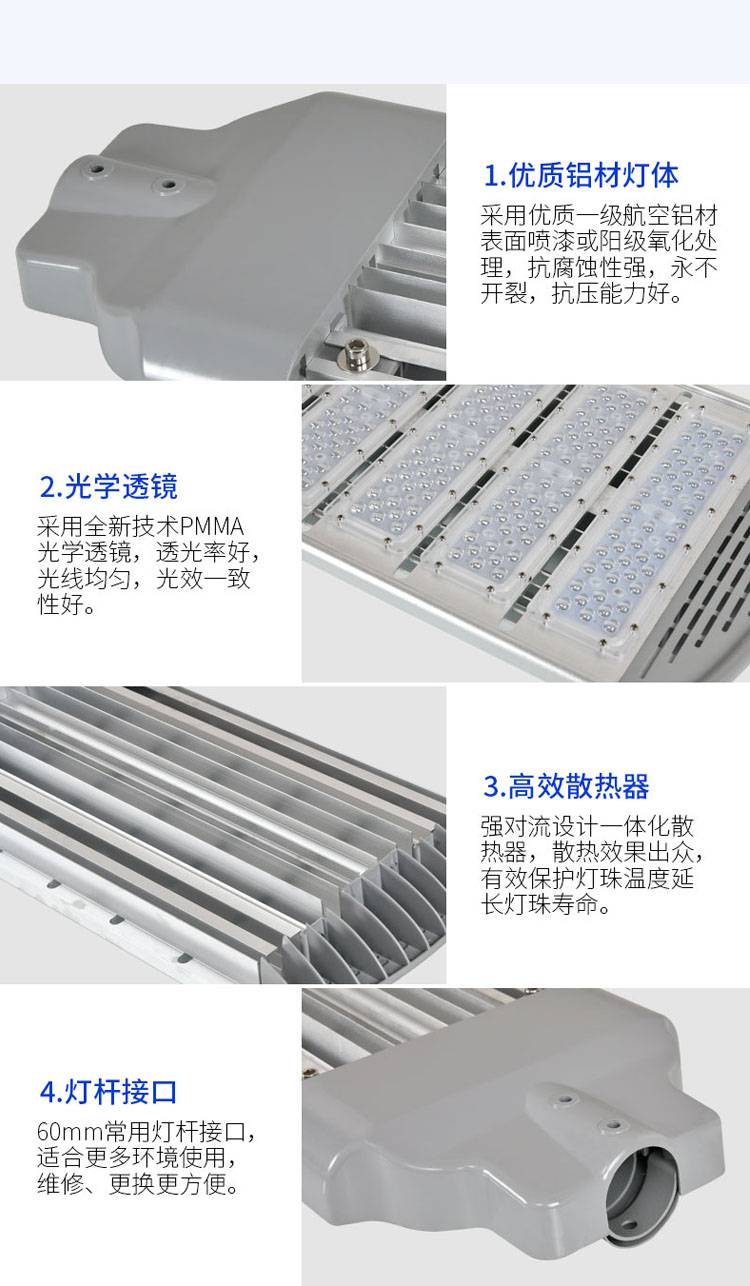 1.优质铝材灯体

采用优质一级航空铝材表面喷漆或阳级氧化处理，抗腐蚀性强，永不开裂，抗压能力好。

2.光学透镜

采用全新技术PMMA光学透镜，透光率好，光线均匀，光效一致性好。

3.高效散热器

强对流设计一体化散热器，散热效果出众，有效保护灯珠温度延长灯珠寿命。

4.灯杆接口

60mm常用灯杆接口，适合更多环境使用，维修、更换更方便。