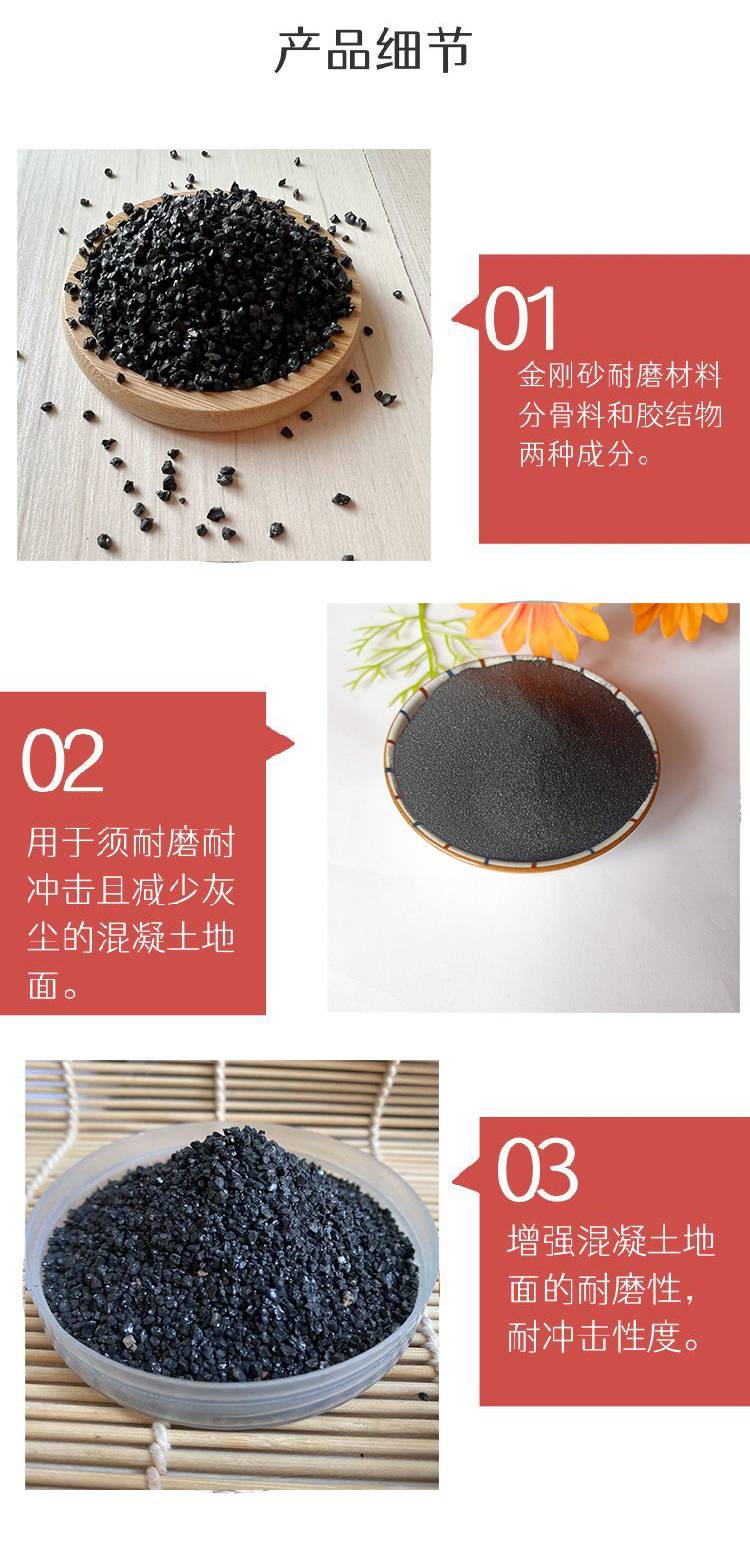 产品细节

01
金刚砂耐磨材料分骨料和胶结物两种成分。

02
用于须耐磨耐冲击且减少灰尘的混凝土地面。

03
增强混凝土地面的耐磨性，耐冲击性度。