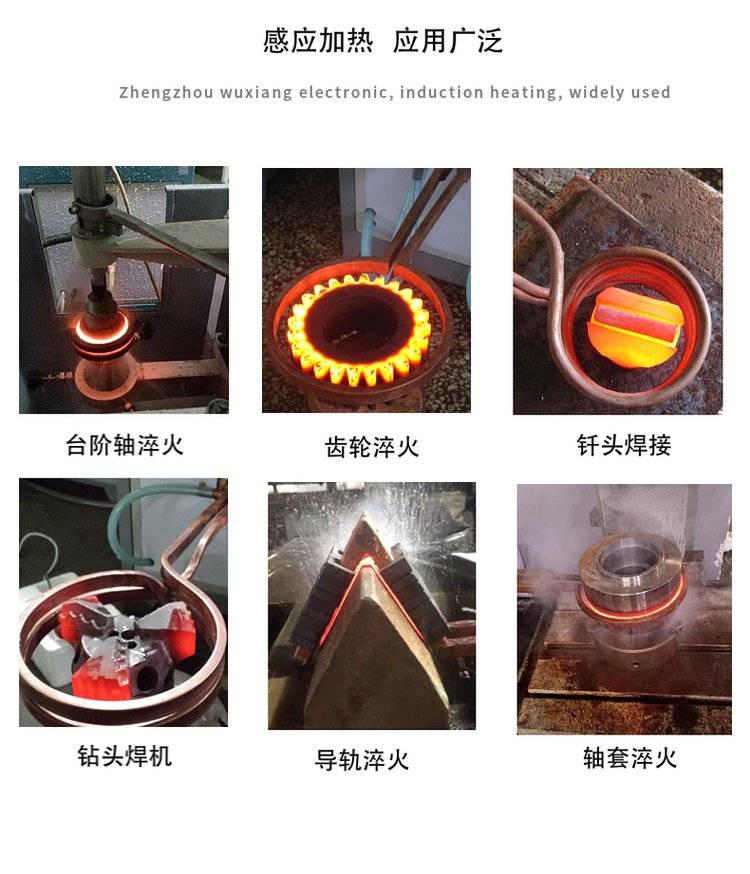 感应加热 应用广泛

Zhengzhou wuxiang electronic, induction heating, widely used

台阶轴淬火

齿轮淬火

钎头焊接

钻头焊机

导轨淬火

轴套淬火