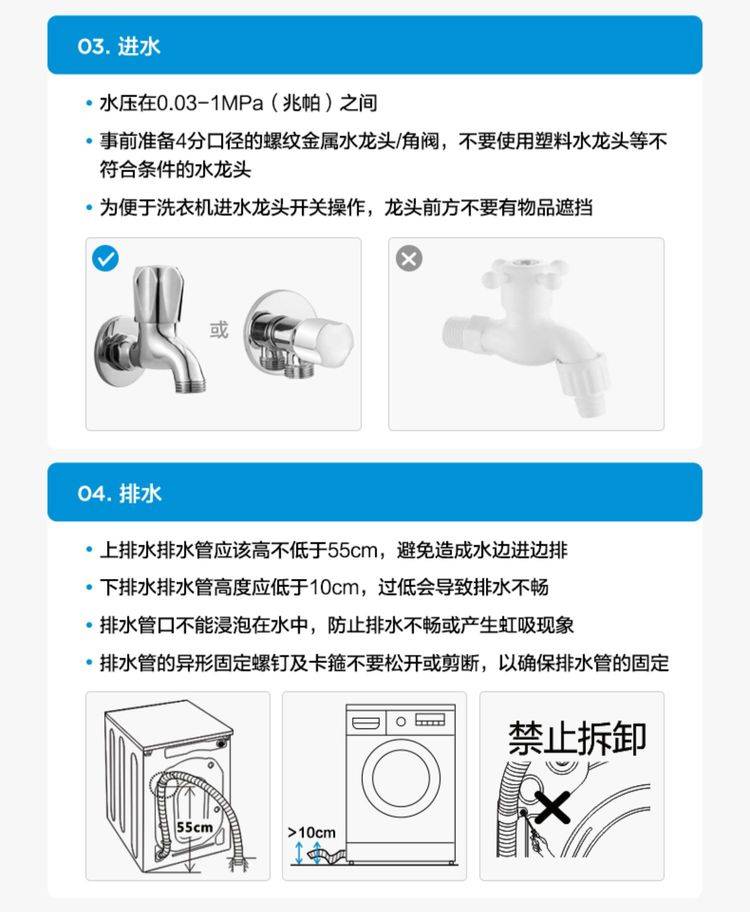 03. 进水

• 水压在0.03-1MPa（兆帕）之间

• 事前准备4分口径的螺纹金属水龙头/角阀，不要使用塑料水龙头等不符合条件的水龙头

• 为便于洗衣机进水龙头开关操作，龙头前方不要有物品遮挡

或

04. 排水

• 上排水排水管应该高不低于55cm，避免造成水边进边排

• 下排水排水管高度应低于10cm，过低会导致排水不畅

• 排水管口不能浸泡在水中，防止排水不畅或产生虹吸现象

• 排水管的异形固定螺钉及卡箍不要松开或剪断，以确保排水管的固定

55cm

>10cm

禁止拆卸