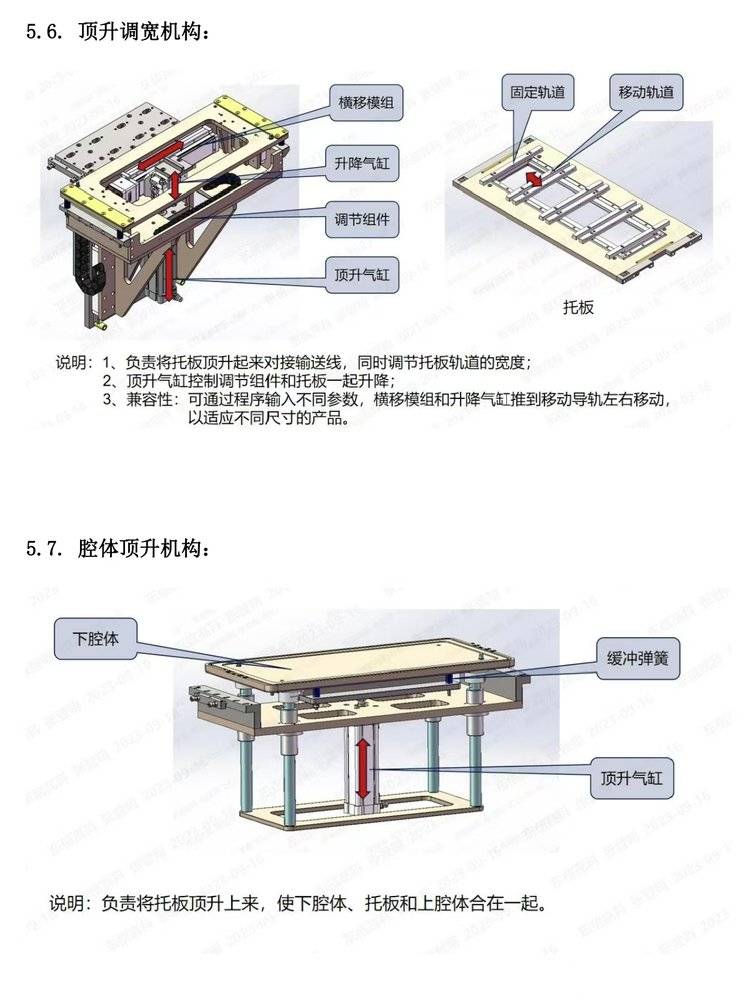 5.6. 顶升调宽机构：

横移模组
升降气缸
调节组件
顶升气缸

固定轨道
移动轨道
托板

说明：1、负责将托板顶升起来对接输送线，同时调节托板轨道的宽度；
2、顶升气缸控制调节组件和托板一起升降；
3、兼容性：可通过程序输入不同参数，横移模组和升降气缸推到移动导轨左右移动，以适应不同尺寸的产品。

5.7. 腔体顶升机构：

下腔体
缓冲弹簧
顶升气缸

说明：负责将托板顶升上来，使下腔体、托板和上腔体合在一起。