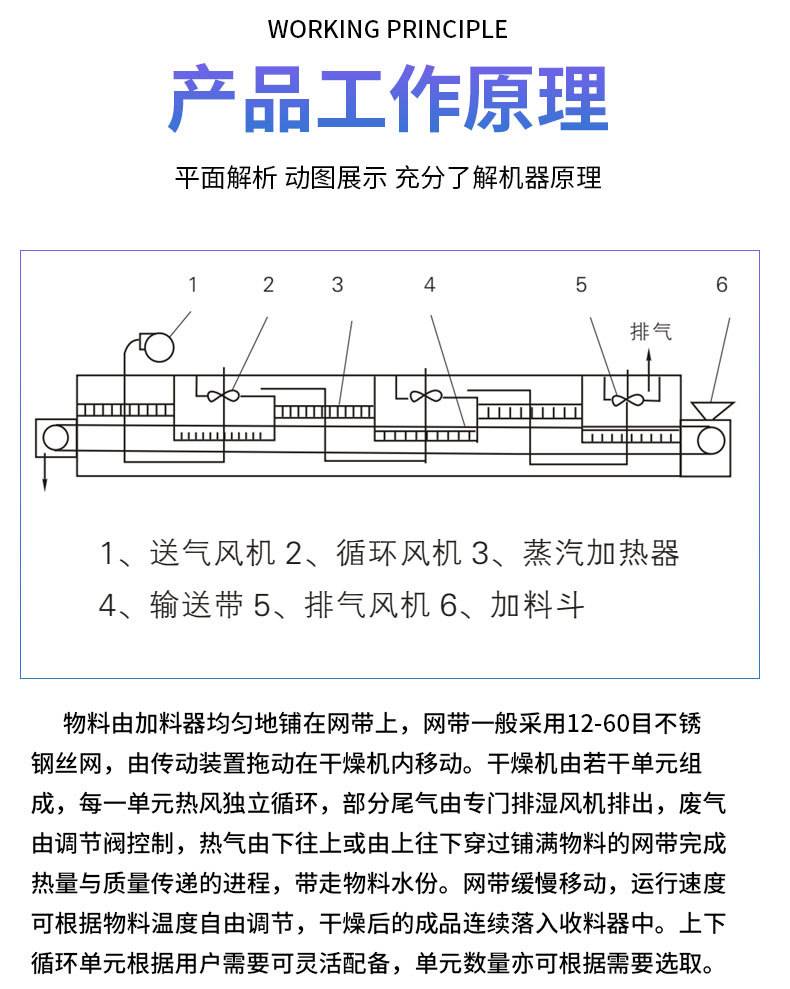 WORKING PRINCIPLE

产品工作原理

平面解析 动图展示 充分了解机器原理

1 2 3 4 5 6

排气

1、送气风机 2、循环风机 3、蒸汽加热器
4、输送带 5、排气风机 6、加料斗

物料由加料器均匀地铺在网带上，网带一般采用12-60目不锈钢丝网，由传动装置拖动在干燥机内移动。干燥机由若干单元组成，每一单元热风独立循环，部分尾气由专门排湿风机排出，废气由调节阀控制，热气由下往上或由上往下穿过铺满物料的网带完成热量与质量传递的进程，带走物料水份。网带缓慢移动，运行速度可根据物料温度自由调节，干燥后的成品连续落入收料器中。上下循环单元根据用户需要可灵活配备，单元数量亦可根据需要选取。