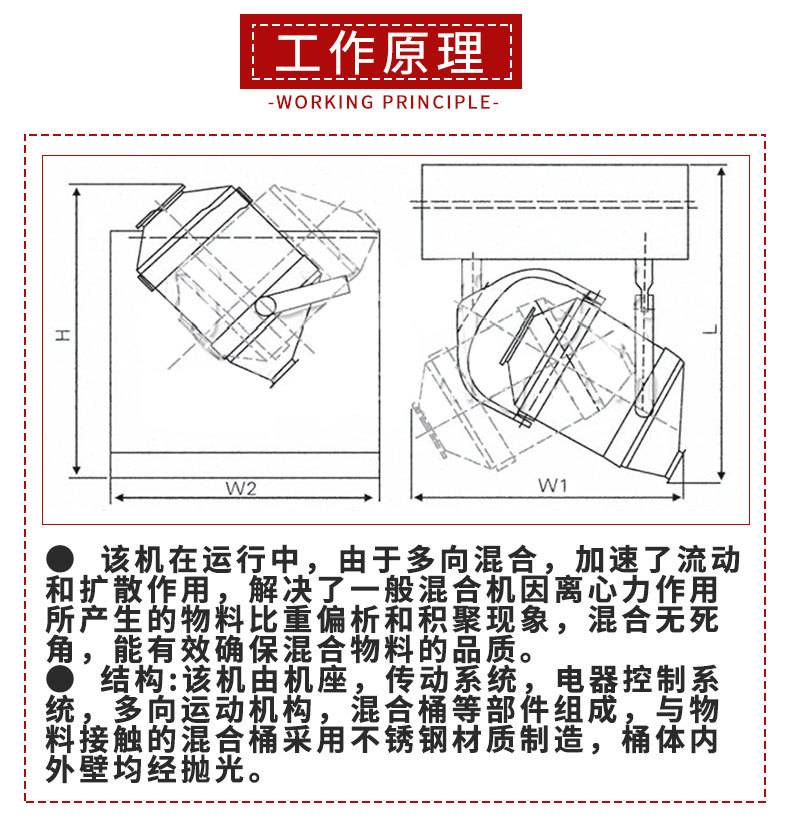 工作原理

-WORKING PRINCIPLE-

H

W2

L

W1

● 该机在运行中，由于多向混合，加速了流动和扩散作用，解决了一般混合机因离心力作用所产生的物料比重偏析和积聚现象，混合无死角，能有效确保混合物料的品质。

● 结构:该机由机座，传动系统，电器控制系统，多向运动机构，混合桶等部件组成，与物料接触的混合桶采用不锈钢材质制造，桶体内外壁均经抛光。