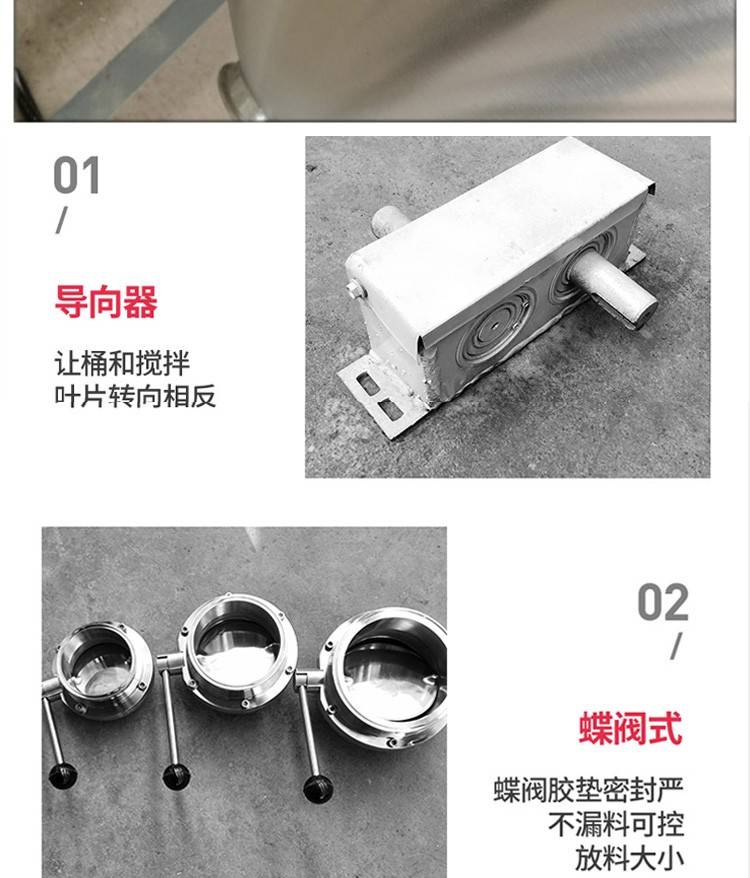 01
/

导向器

让桶和搅拌
叶片转向相反

02
/

蝶阀式

蝶阀胶垫密封严
不漏料可控
放料大小