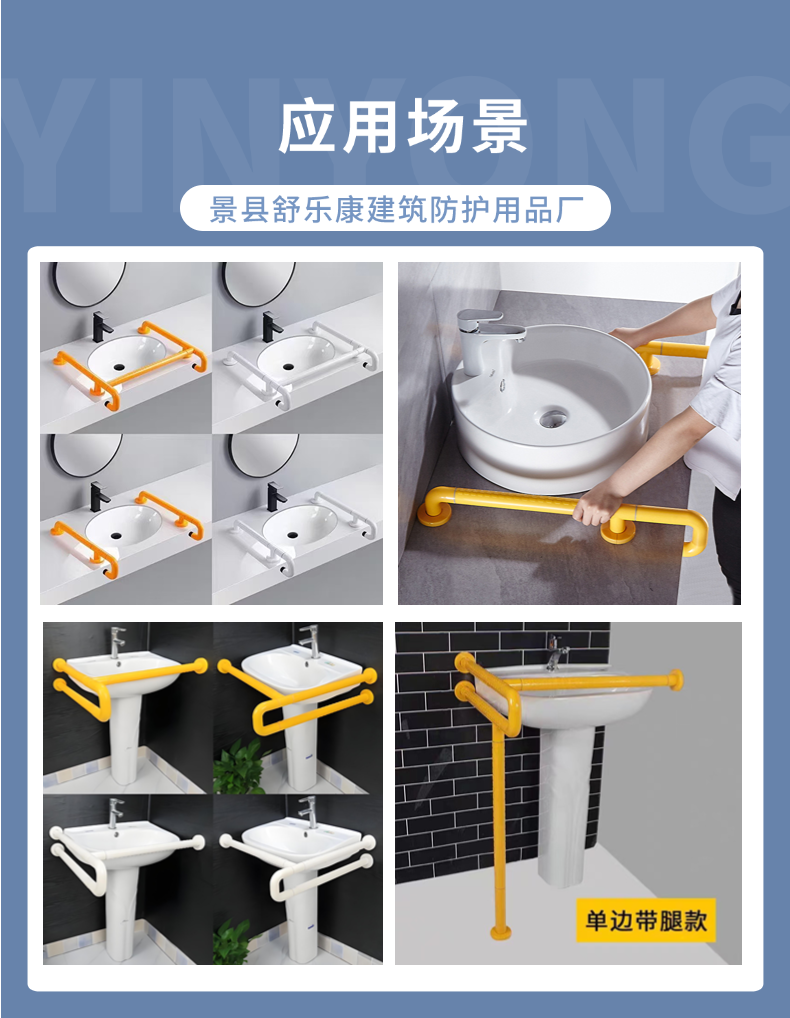 YINYONG

应用场景

景县舒乐康建筑防护用品厂

单边带腿款