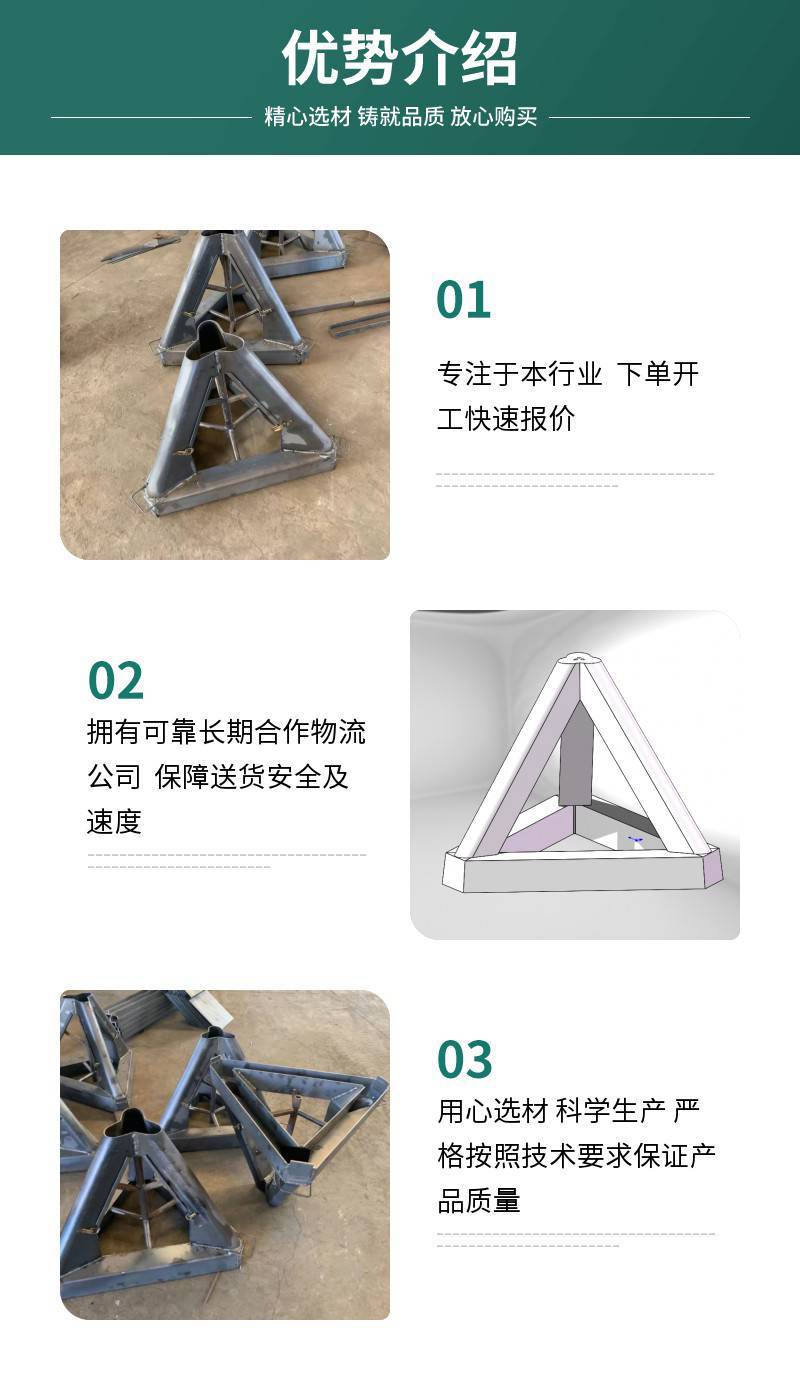 优势介绍

精心选材 铸就品质 放心购买

01

专注于本行业 下单开工快速报价

02

拥有可靠长期合作物流公司 保障送货安全及速度

03

用心选材 科学生产 严格按照技术要求保证产品质量