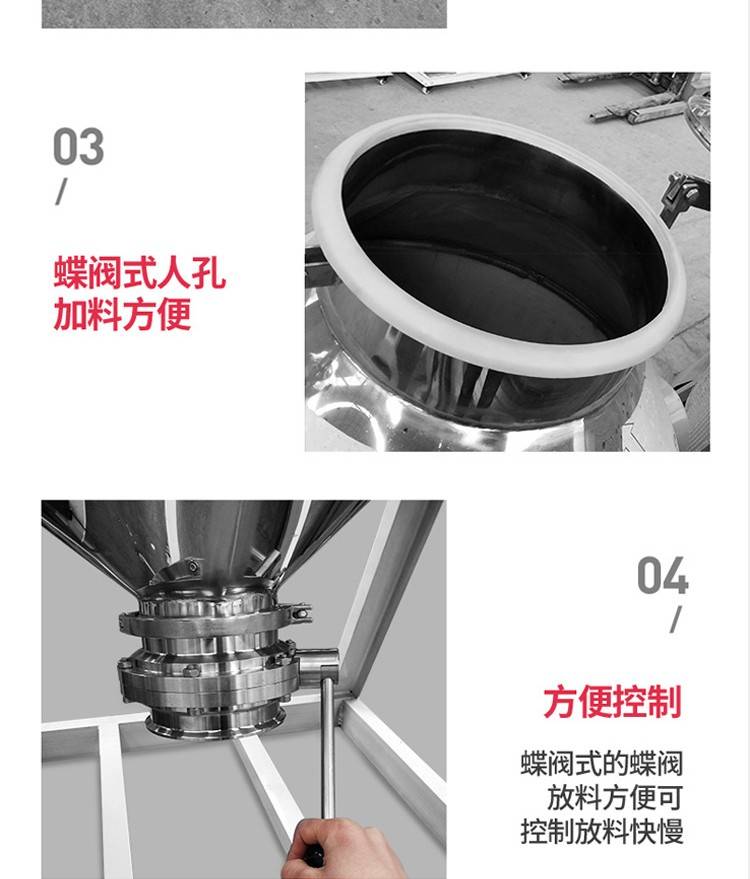 03
/

蝶阀式人孔
加料方便

04
/

方便控制

蝶阀式的蝶阀
放料方便可
控制放料快慢