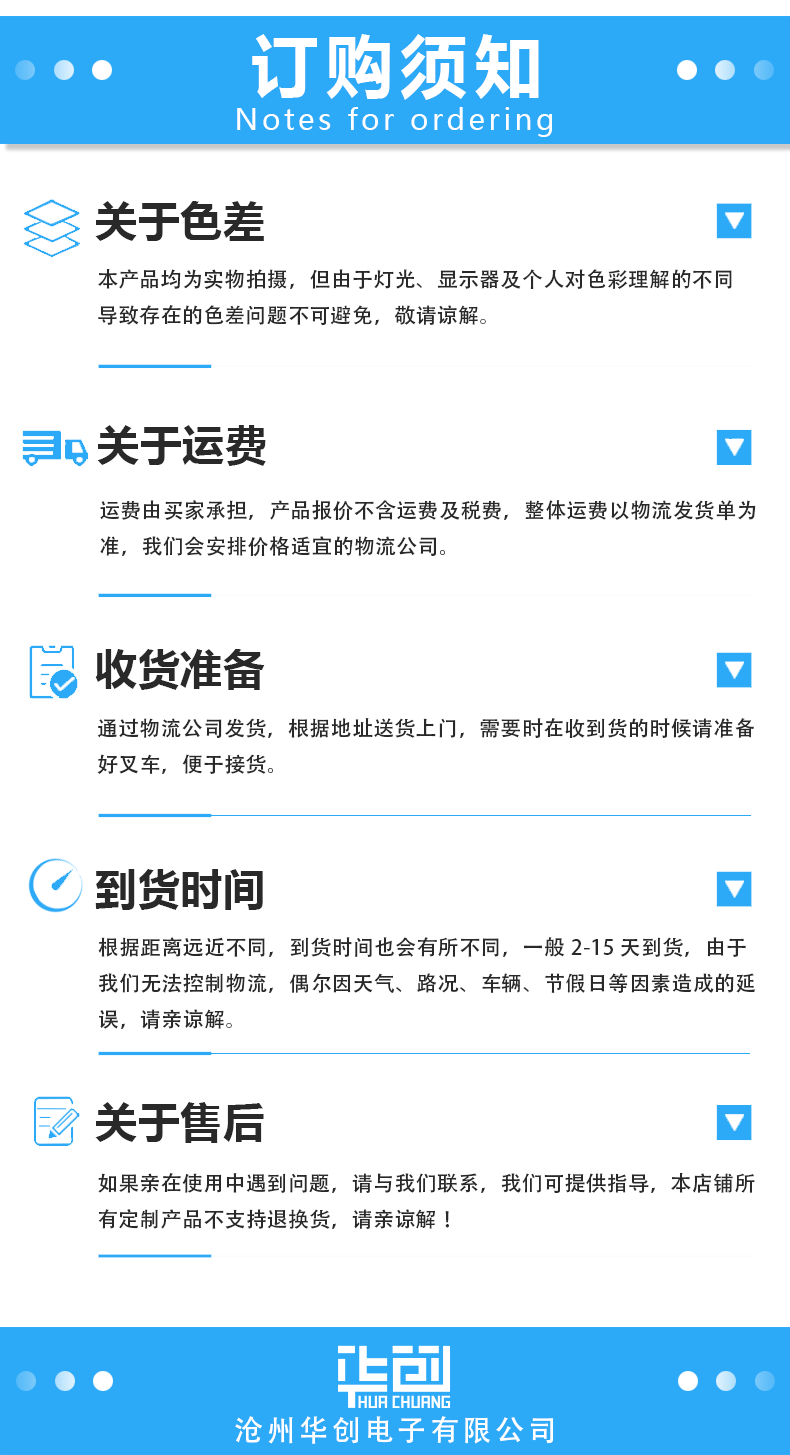 订购须知
Notes for ordering

关于色差

本产品均为实物拍摄，但由于灯光、显示器及个人对色彩理解的不同导致存在的色差问题不可避免，敬请谅解。

关于运费

运费由买家承担，产品报价不含运费及税费，整体运费以物流发货单为准，我们会安排价格适宜的物流公司。

收货准备

通过物流公司发货，根据地址送货上门，需要时在收到货的时候请准备好叉车，便于接货。

到货时间

根据距离远近不同，到货时间也会有所不同，一般2-15天到货，由于我们无法控制物流，偶尔因天气、路况、车辆、节假日等因素造成的延误，请亲谅解。

关于售后

如果亲在使用中遇到问题，请与我们联系，我们可提供指导，本店铺所有定制产品不支持退换货，请亲谅解！

华创
HUA CHUANG
沧州华创电子有限公司