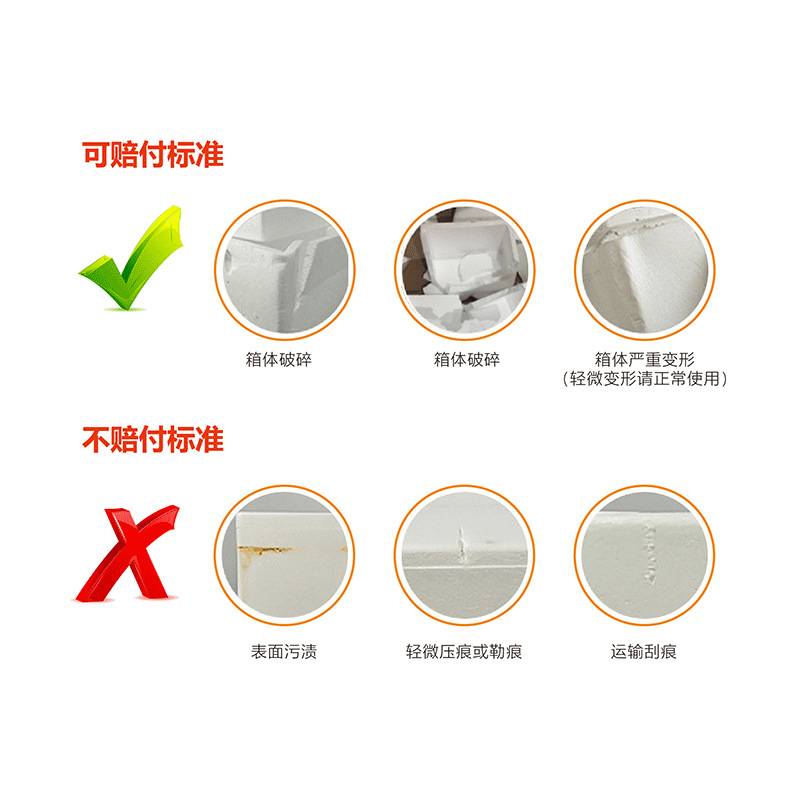 可赔付标准

箱体破碎

箱体破碎

箱体严重变形
(轻微变形请正常使用)

不赔付标准

表面污渍

轻微压痕或勒痕

运输刮痕