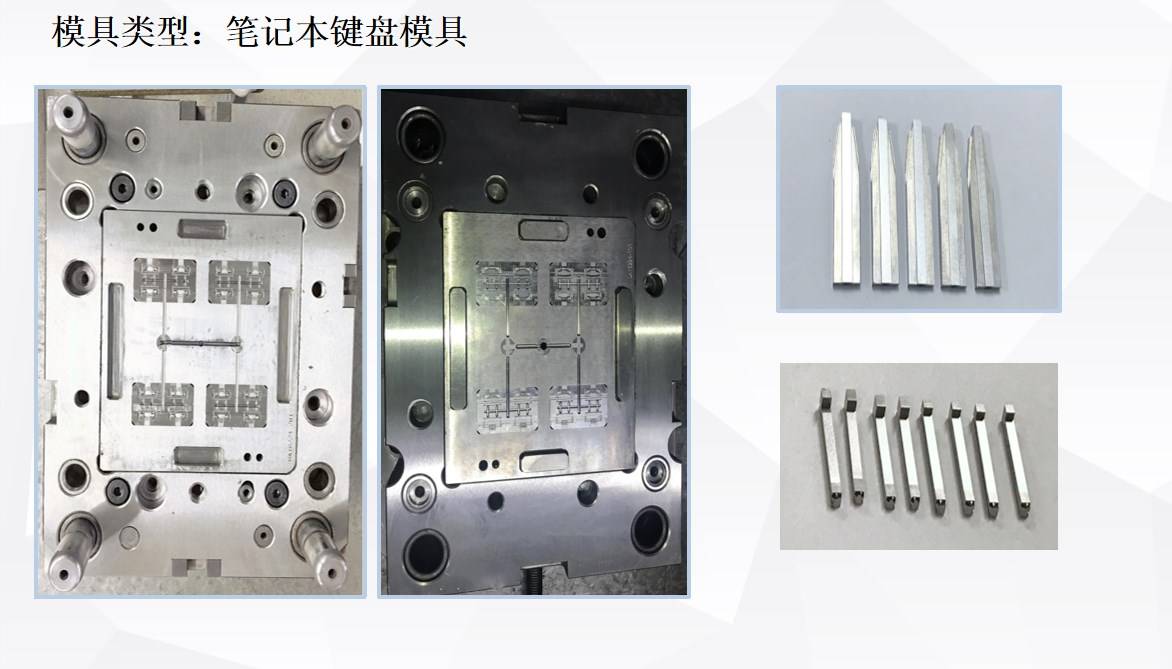 模具类型：笔记本键盘模具