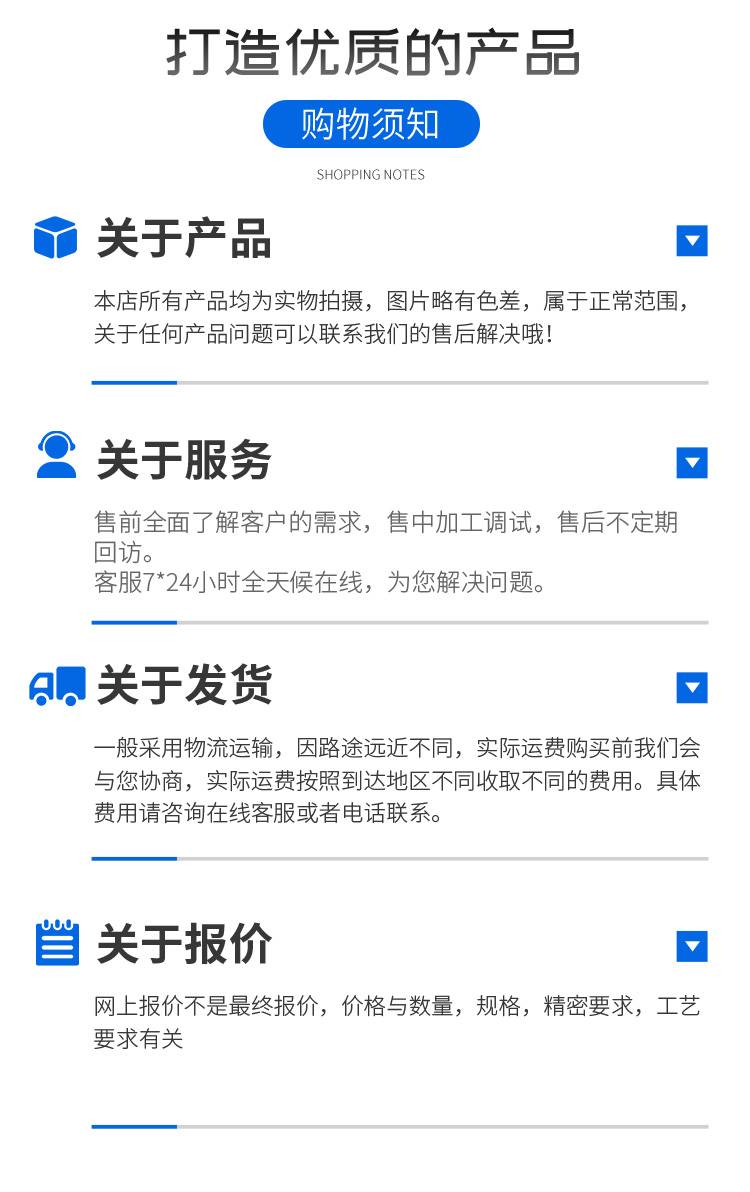 打造优质的产品

购物须知

SHOPPING NOTES

关于产品

本店所有产品均为实物拍摄，图片略有色差，属于正常范围，关于任何产品问题可以联系我们的售后解决哦！

关于服务

售前全面了解客户的需求，售中加工调试，售后不定期回访。
客服7*24小时全天候在线，为您解决问题。

关于发货

一般采用物流运输，因路途远近不同，实际运费购买前我们会与您协商，实际运费按照到达地区不同收取不同的费用。具体费用请咨询在线客服或者电话联系。

关于报价

网上报价不是最终报价，价格与数量，规格，精密要求，工艺要求有关