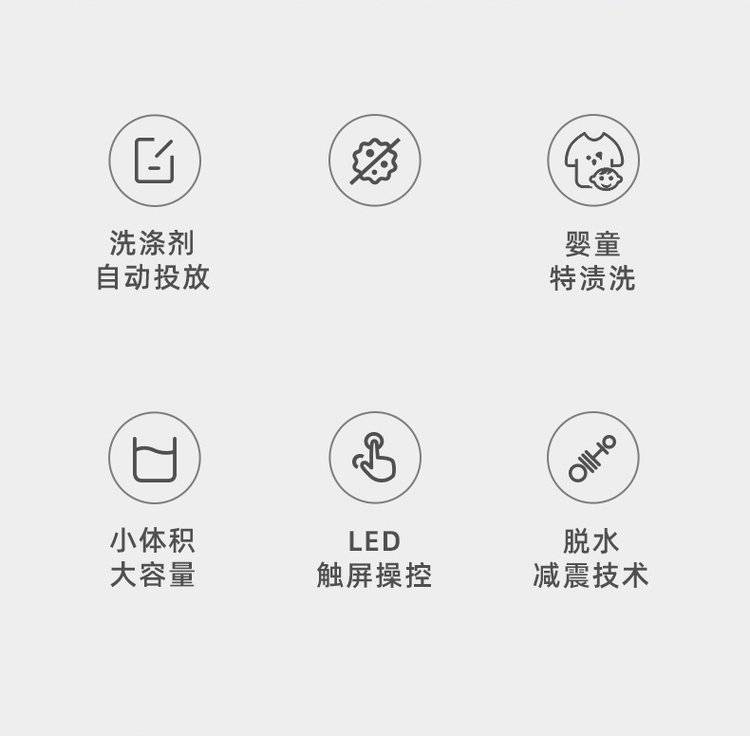 洗涤剂
自动投放

婴童
特渍洗

小体积
大容量

LED
触屏操控

脱水
减震技术