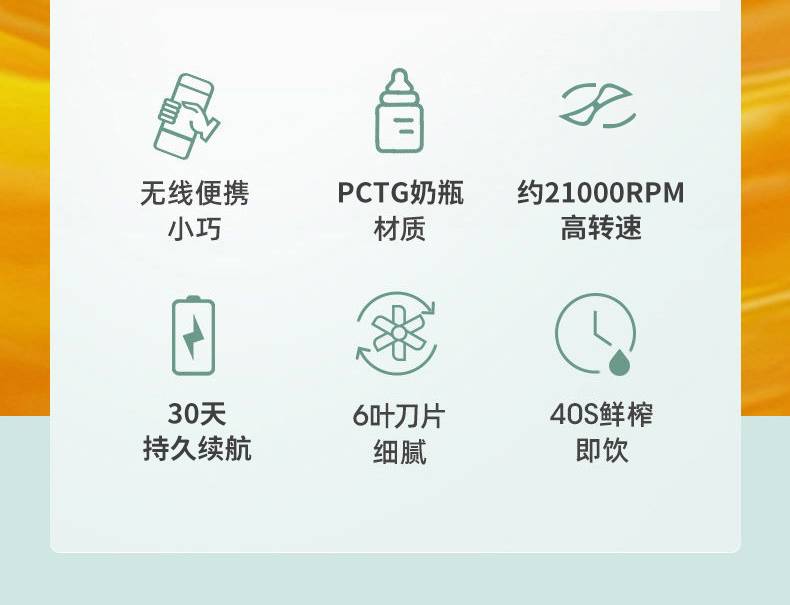 无线便携
小巧

PCTG奶瓶
材质

约21000RPM
高转速

30天
持久续航

6叶刀片
细腻

40S鲜榨
即饮