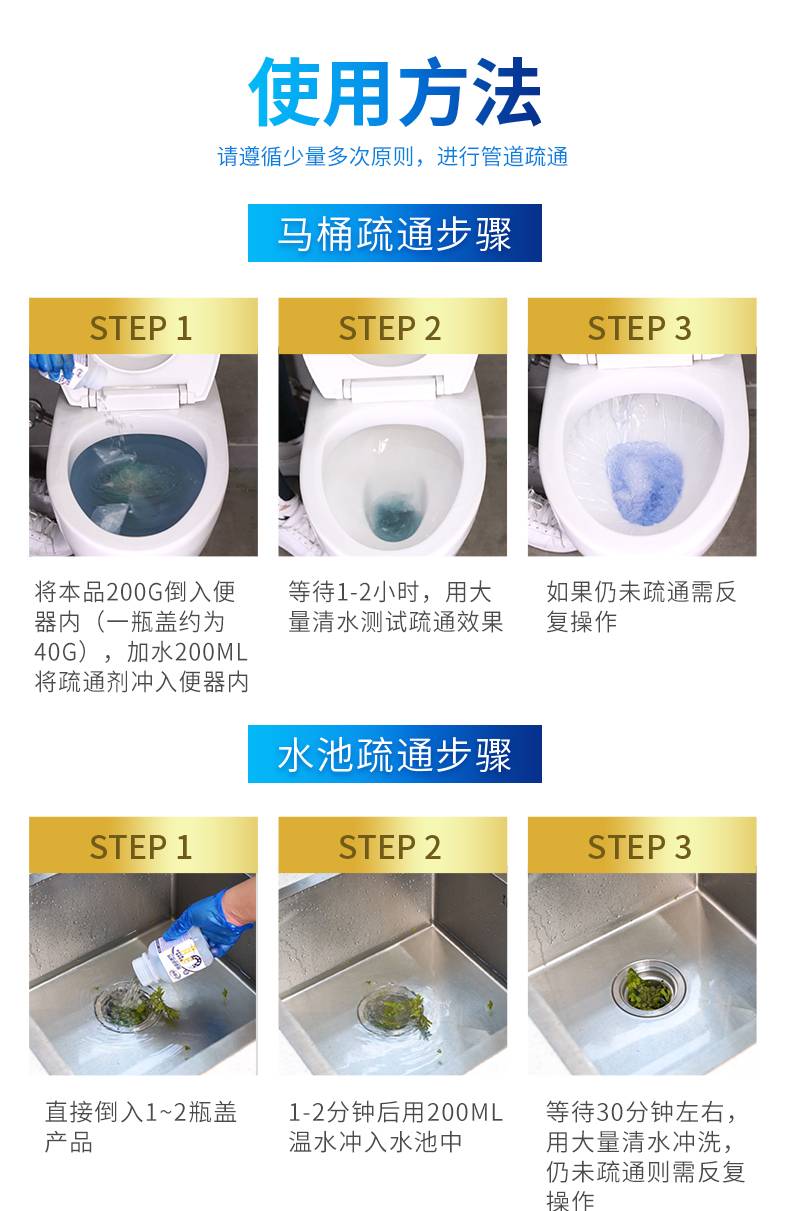 使用方法

请遵循少量多次原则，进行管道疏通

马桶疏通步骤

STEP 1

将本品200G倒入便器内（一瓶盖约为40G），加水200ML将疏通剂冲入便器内

STEP 2

等待1-2小时，用大量清水测试疏通效果

STEP 3

如果仍未疏通需反复操作

水池疏通步骤

STEP 1

直接倒入1~2瓶盖产品

STEP 2

1-2分钟后用200ML温水冲入水池中

STEP 3

等待30分钟左右，用大量清水冲洗，仍未疏通则需反复操作