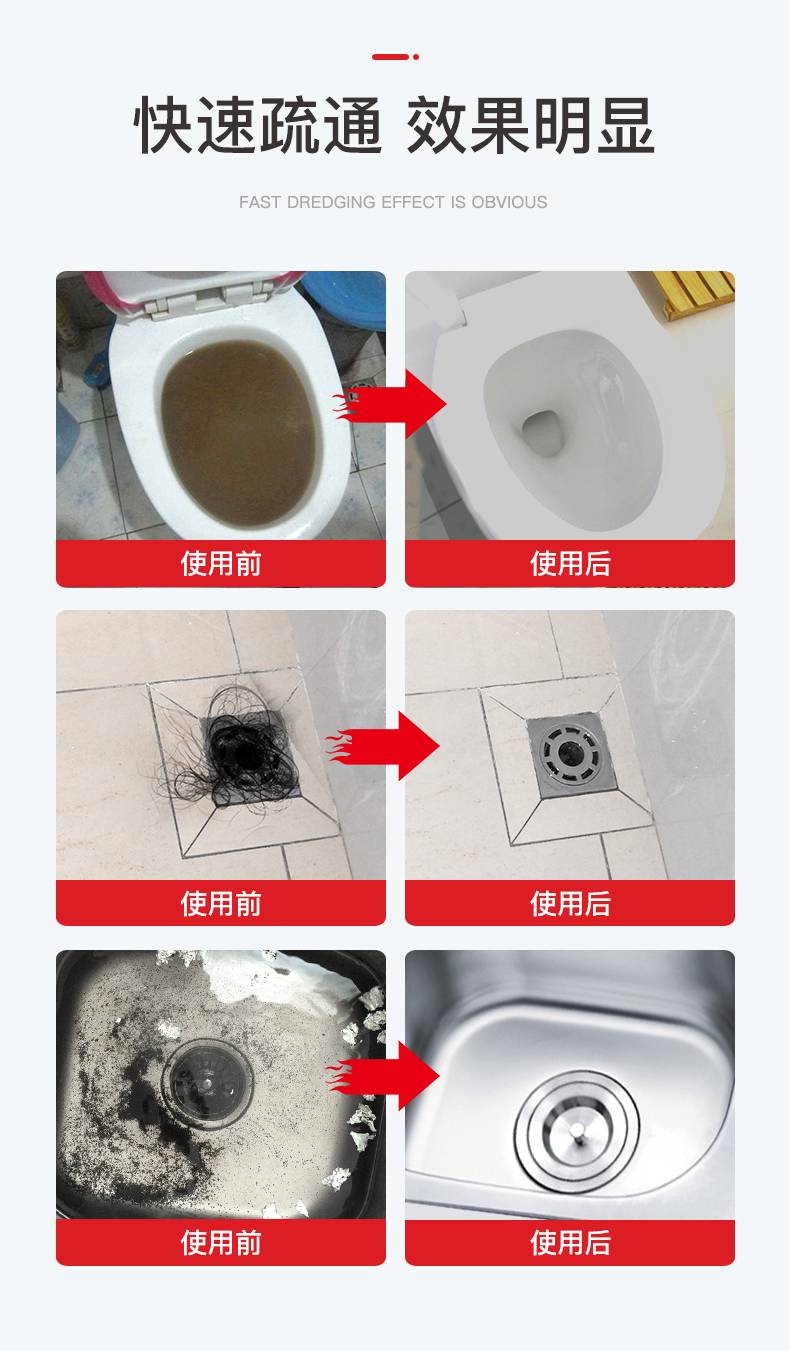 快速疏通 效果明显

FAST DREDGING EFFECT IS OBVIOUS

使用前

使用后

使用前

使用后

使用前

使用后