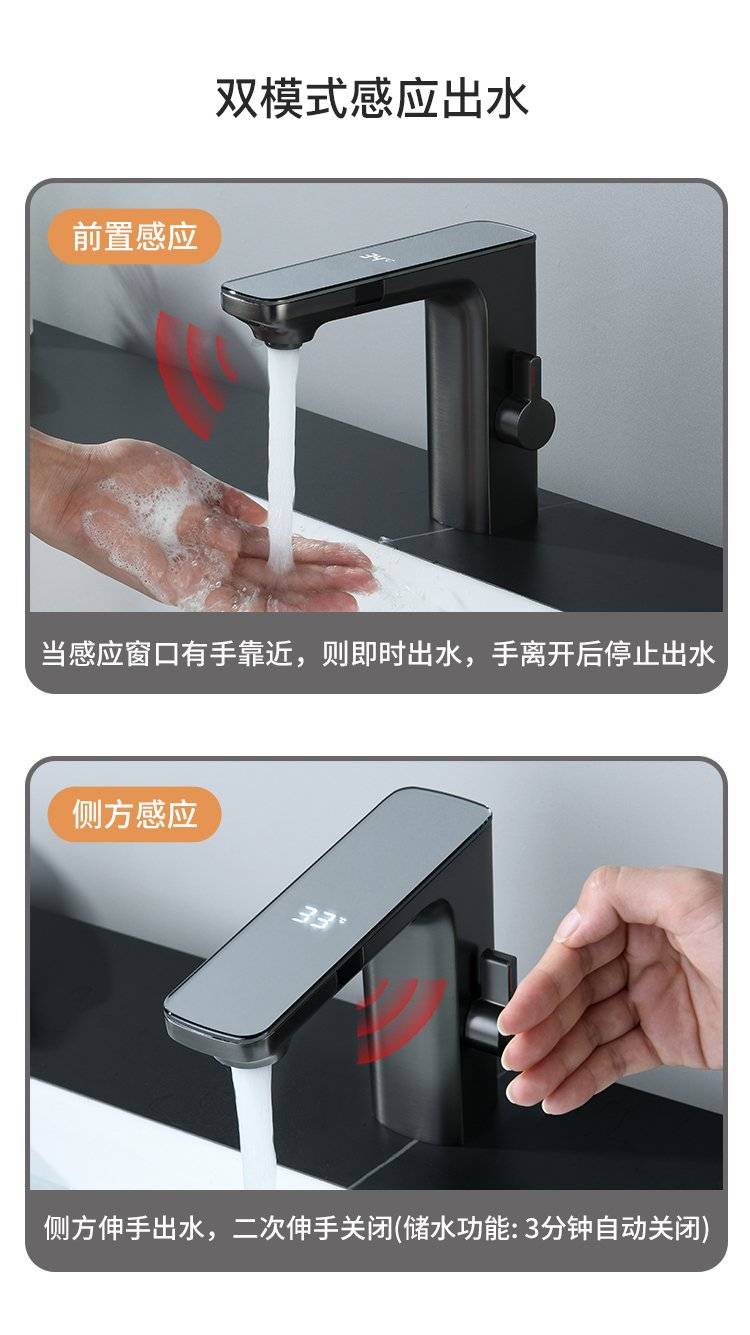 双模式感应出水

前置感应

当感应窗口有手靠近，则即时出水，手离开后停止出水

侧方感应

33°

侧方伸手出水，二次伸手关闭(储水功能: 3分钟自动关闭)