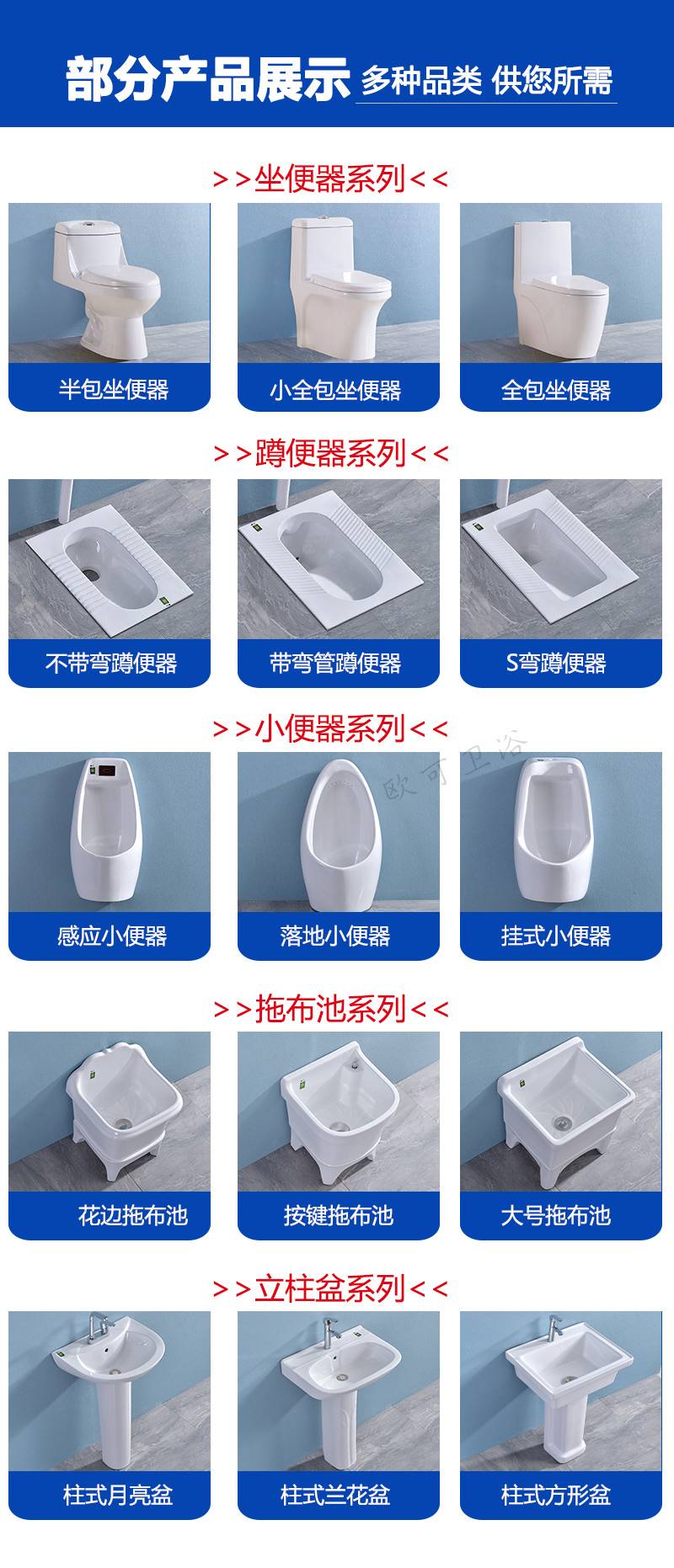 部分产品展示 多种品类 供您所需

>>坐便器系列<<

半包坐便器

小全包坐便器

全包坐便器

>>蹲便器系列<<

不带弯蹲便器

带弯管蹲便器

S弯蹲便器

>>小便器系列<<

欧可卫浴

感应小便器

落地小便器

挂式小便器

>>拖布池系列<<

花边拖布池

按键拖布池

大号拖布池

>>立柱盆系列<<

柱式月亮盆

柱式兰花盆

柱式方形盆