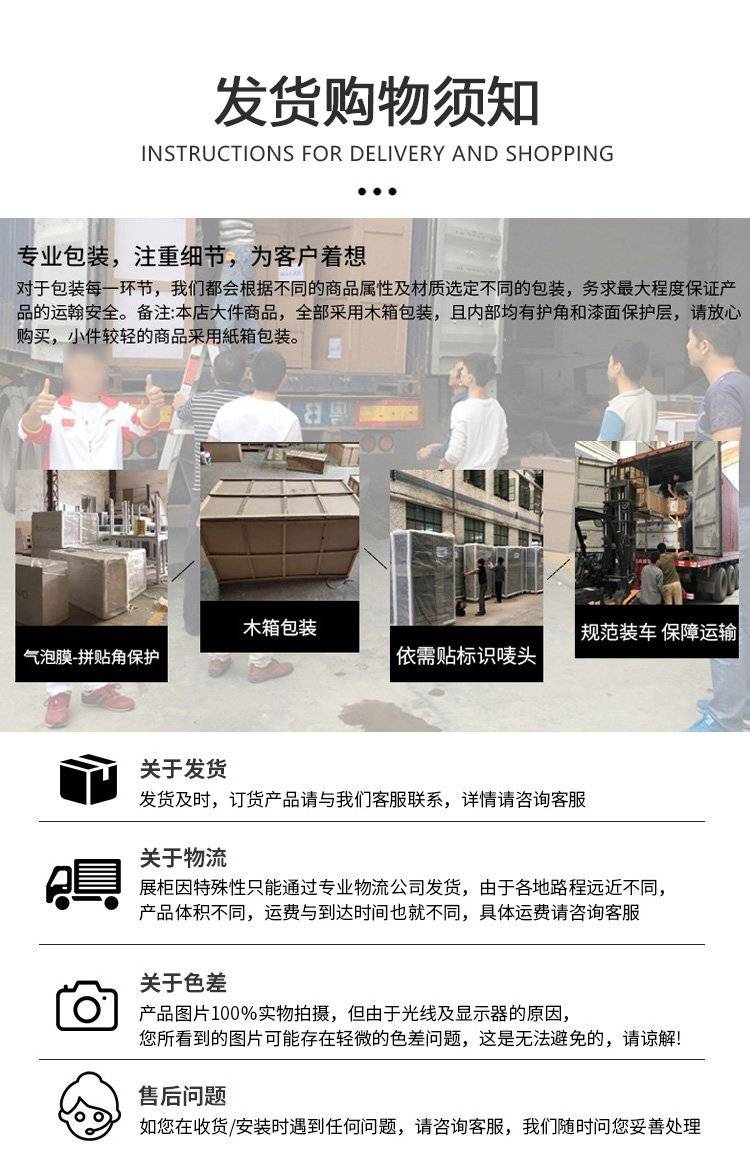 发货购物须知

INSTRUCTIONS FOR DELIVERY AND SHOPPING

专业包装，注重细节，为客户着想

对于包装每一环节，我们都会根据不同的商品属性及材质选定不同的包装，务求最大程度保证产品的运输安全。备注:本店大件商品，全部采用木箱包装，且内部均有护角和漆面保护层，请放心购买，小件较轻的商品采用紙箱包装。

气泡膜-拼贴角保护

木箱包装

依需贴标识唛头

规范装车 保障运输

关于发货

发货及时，订货产品请与我们客服联系，详情请咨询客服

关于物流

展柜因特殊性只能通过专业物流公司发货，由于各地路程远近不同，产品体积不同，运费与到达时间也就不同，具体运费请咨询客服

关于色差

产品图片100%实物拍摄，但由于光线及显示器的原因，您所看到的图片可能存在轻微的色差问题，这是无法避免的，请谅解!

售后问题

如您在收货/安装时遇到任何问题，请咨询客服，我们随时问您妥善处理