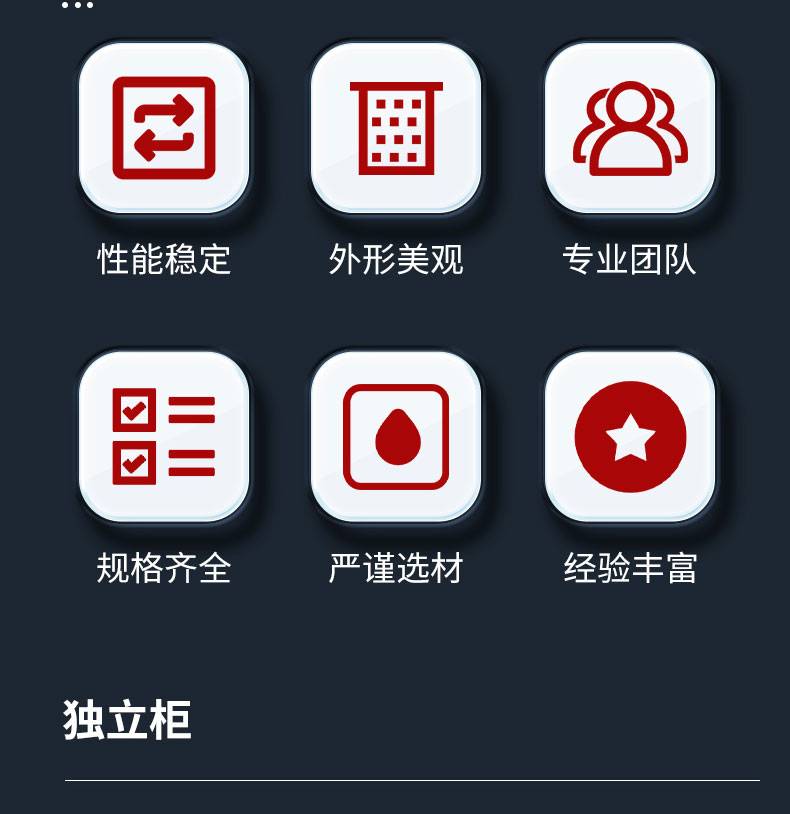 性能稳定 外形美观 专业团队

规格齐全 严谨选材 经验丰富

独立柜