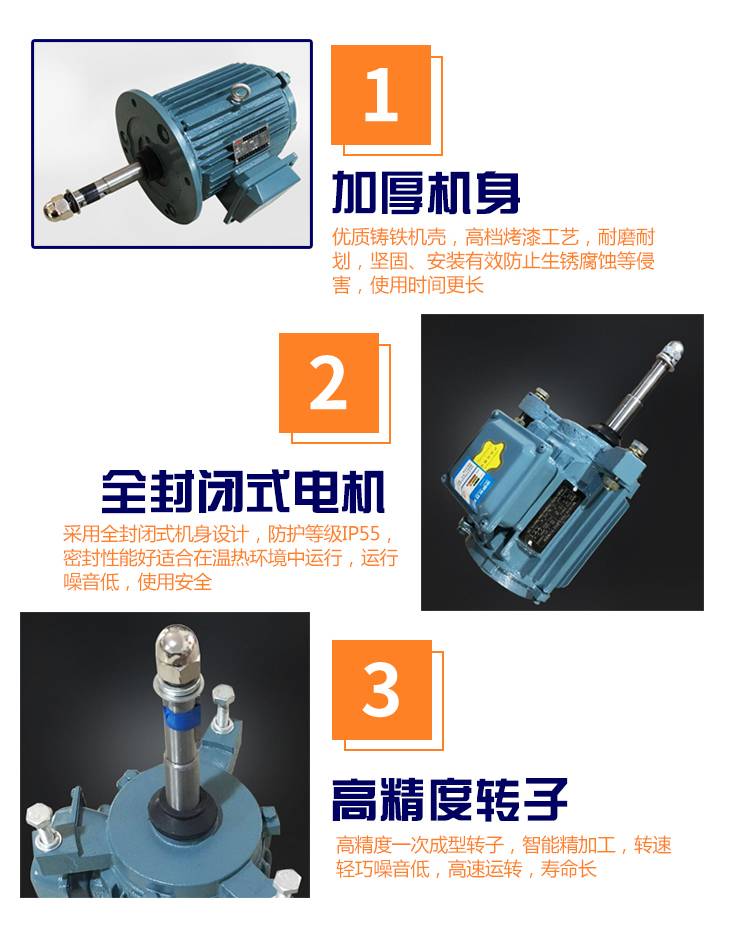 1

加厚机身

优质铸铁机壳，高档烤漆工艺，耐磨耐划，坚固、安装有效防止生锈腐蚀等侵害，使用时间更长

2

全封闭式电机

采用全封闭式机身设计，防护等级IP55，密封性能好适合在温热环境中运行，运行噪音低，使用安全

3

高精度转子

高精度一次成型转子，智能精加工，转速轻巧噪音低，高速运转，寿命长