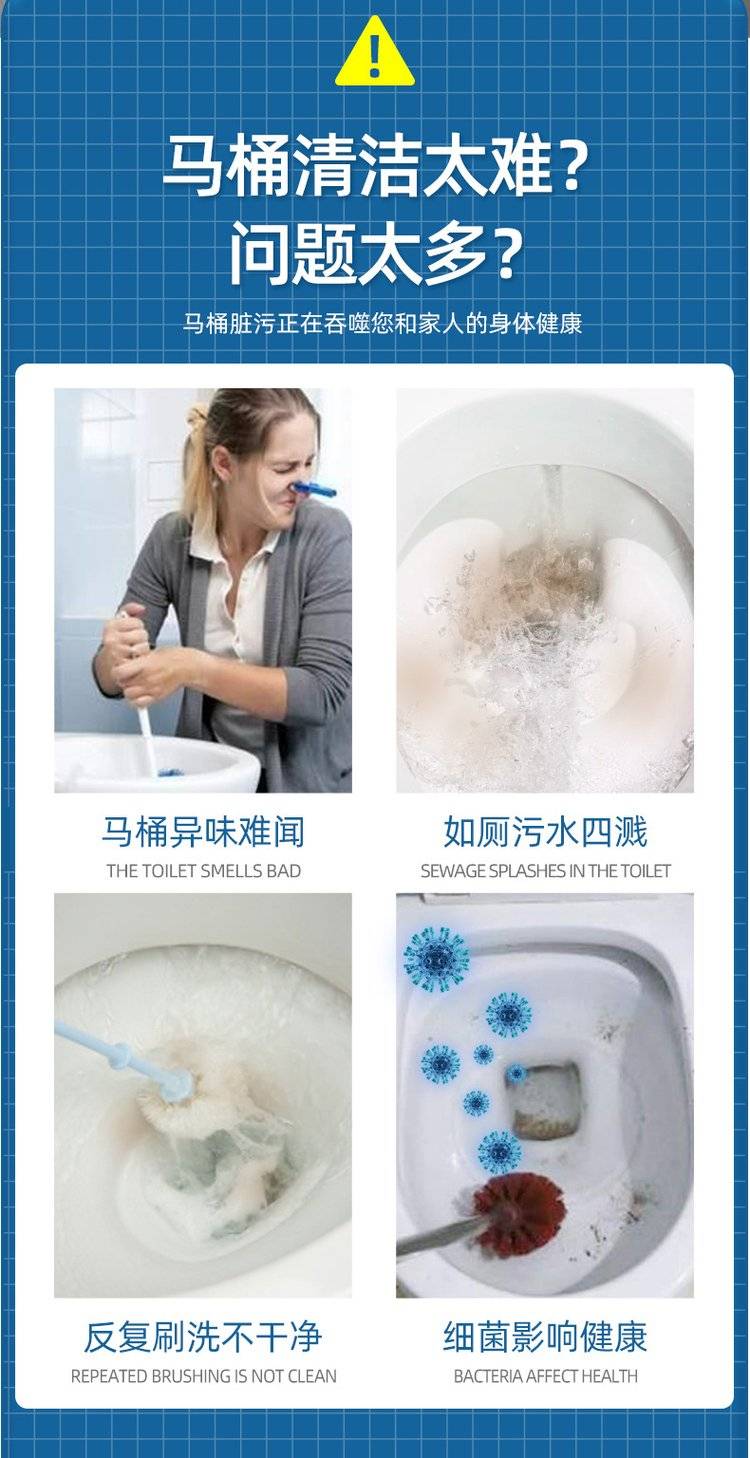 !

马桶清洁太难？
问题太多？

马桶脏污正在吞噬您和家人的身体健康

马桶异味难闻
THE TOILET SMELLS BAD

如厕污水四溅
SEWAGE SPLASHES IN THE TOILET

反复刷洗不干净
REPEATED BRUSHING IS NOT CLEAN

细菌影响健康
BACTERIA AFFECT HEALTH