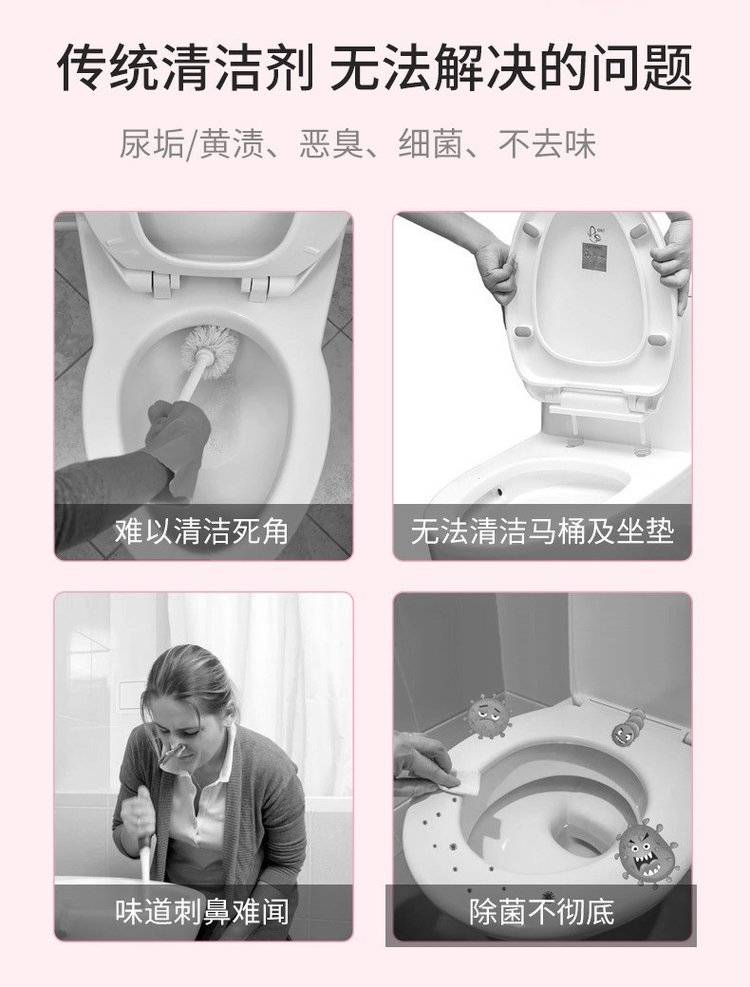 传统清洁剂 无法解决的问题

尿垢/黄渍、恶臭、细菌、不去味

难以清洁死角

无法清洁马桶及坐垫

味道刺鼻难闻

除菌不彻底