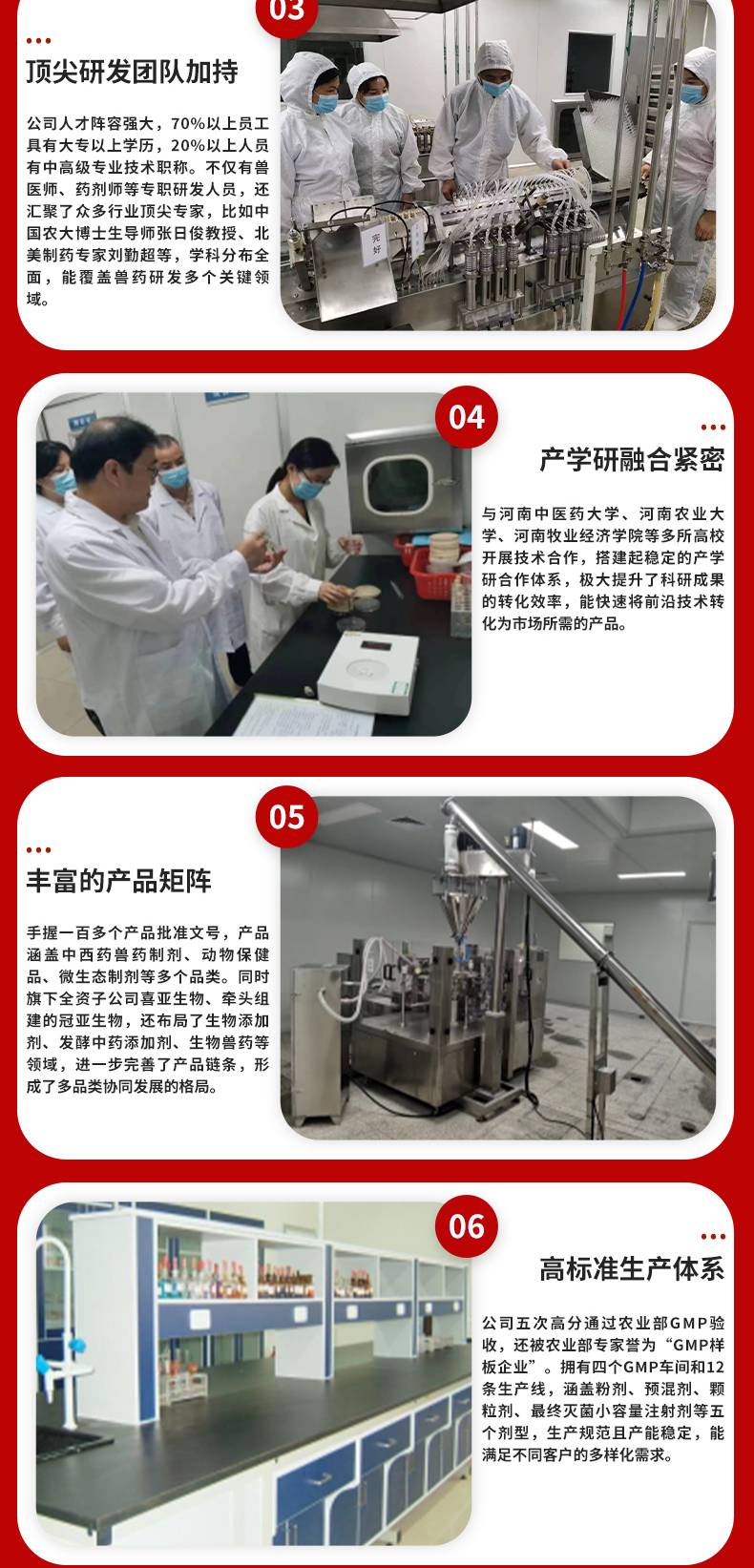 03

顶尖研发团队加持

公司人才阵容强大，70%以上员工具有大专以上学历，20%以上人员有中高级专业技术职称。不仅有兽医师、药剂师等专职研发人员，还汇聚了众多行业顶尖专家，比如中国农大博士生导师张日俊教授、北美制药专家刘勤超等，学科分布全面，能覆盖兽药研发多个关键领域。

完好

04

产学研融合紧密

与河南中医药大学、河南农业大学、河南牧业经济学院等多所高校开展技术合作，搭建起稳定的产学研合作体系，极大提升了科研成果的转化效率，能快速将前沿技术转化为市场所需的产品。

05

丰富的产品矩阵

手握一百多个产品批准文号，产品涵盖中西药兽药制剂、动物保健品、微生态制剂等多个品类。同时旗下全资子公司喜亚生物、牵头组建的冠亚生物，还布局了生物添加剂、发酵中药添加剂、生物兽药等领域，进一步完善了产品链条，形成了多品类协同发展的格局。

06

高标准生产体系

公司五次高分通过农业部GMP验收，还被农业部专家誉为“GMP样板企业”。拥有四个GMP车间和12条生产线，涵盖粉剂、预混剂、颗粒剂、最终灭菌小容量注射剂等五个剂型，生产规范且产能稳定，能满足不同客户的多样化需求。