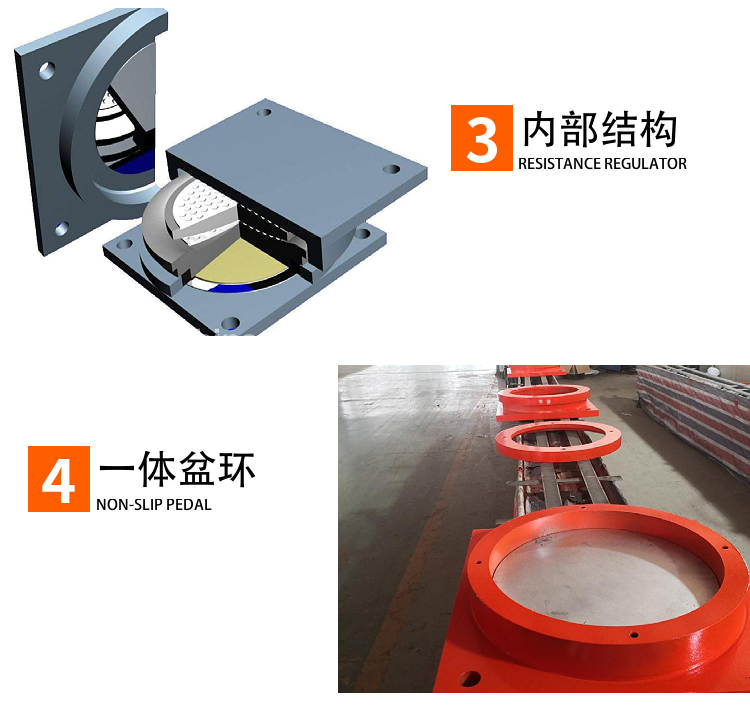 3 内部结构
RESISTANCE REGULATOR

4 一体盆环
NON-SLIP PEDAL