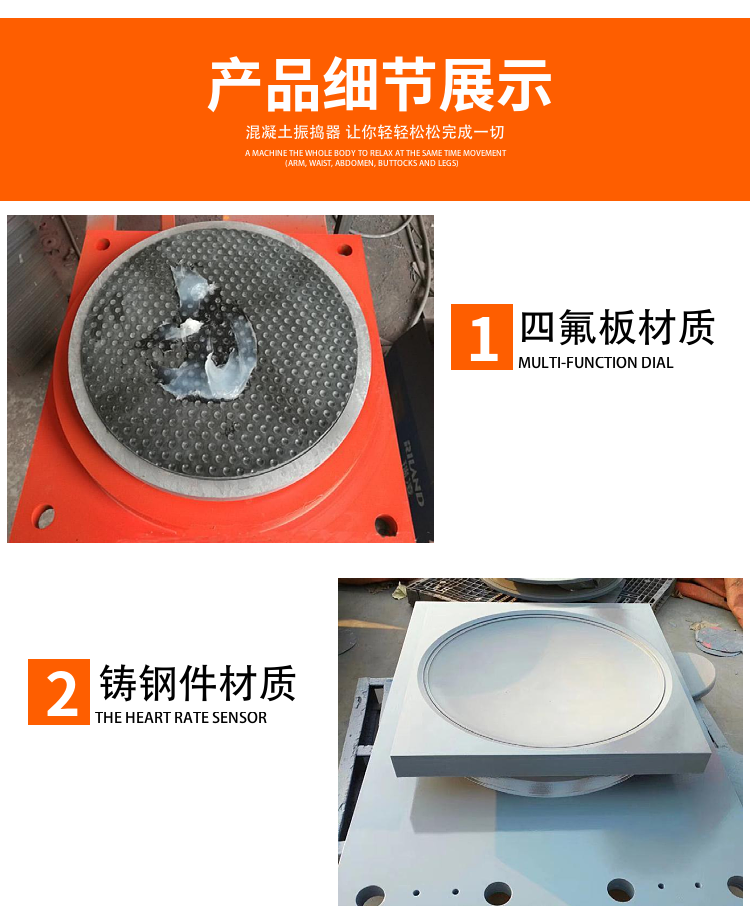 产品细节展示

混凝土振捣器 让你轻轻松松完成一切

A MACHINE THE WHOLE BODY TO RELAX AT THE SAME TIME MOVEMENT (ARM, WAIST, ABDOMEN, BUTTOCKS AND LEGS)

1 四氟板材质
MULTI-FUNCTION DIAL

2 铸钢件材质
THE HEART RATE SENSOR