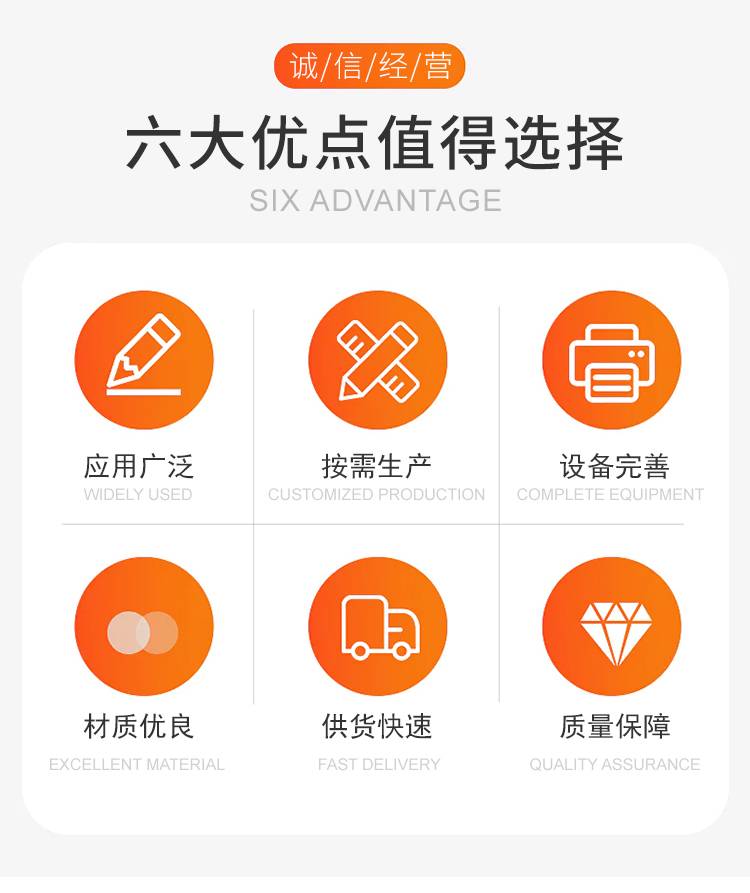 诚/信/经/营

六大优点值得选择

SIX ADVANTAGE

应用广泛
WIDELY USED

按需生产
CUSTOMIZED PRODUCTION

设备完善
COMPLETE EQUIPMENT

材质优良
EXCELLENT MATERIAL

供货快速
FAST DELIVERY

质量保障
QUALITY ASSURANCE