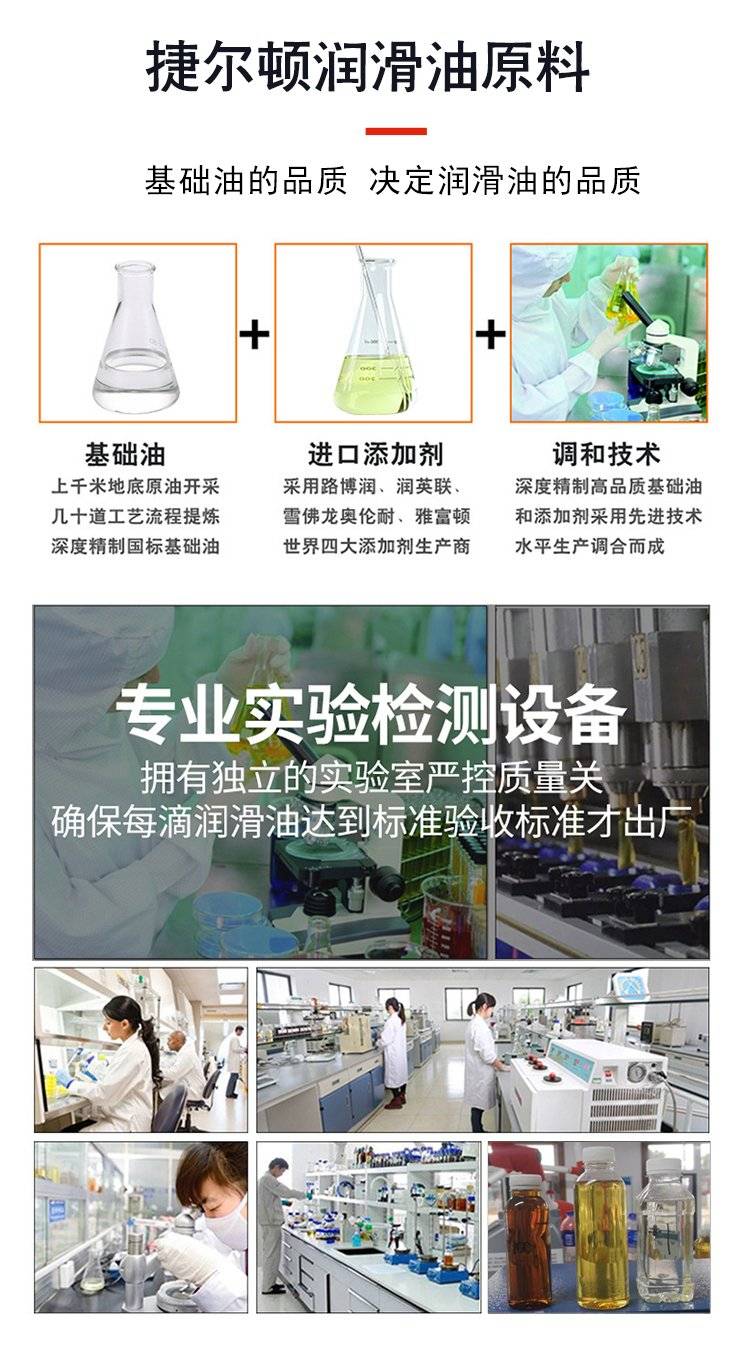 捷尔顿润滑油原料

基础油的品质 决定润滑油的品质

+

+

基础油
上千米地底原油开采
几十道工艺流程提炼
深度精制国标基础油

进口添加剂
采用路博润、润英联、
雪佛龙奥伦耐、雅富顿
世界四大添加剂生产商

调和技术
深度精制高品质基础油
和添加剂采用先进技术
水平生产调合而成

专业实验检测设备
拥有独立的实验室严控质量关
确保每滴润滑油达到标准验收标准才出厂