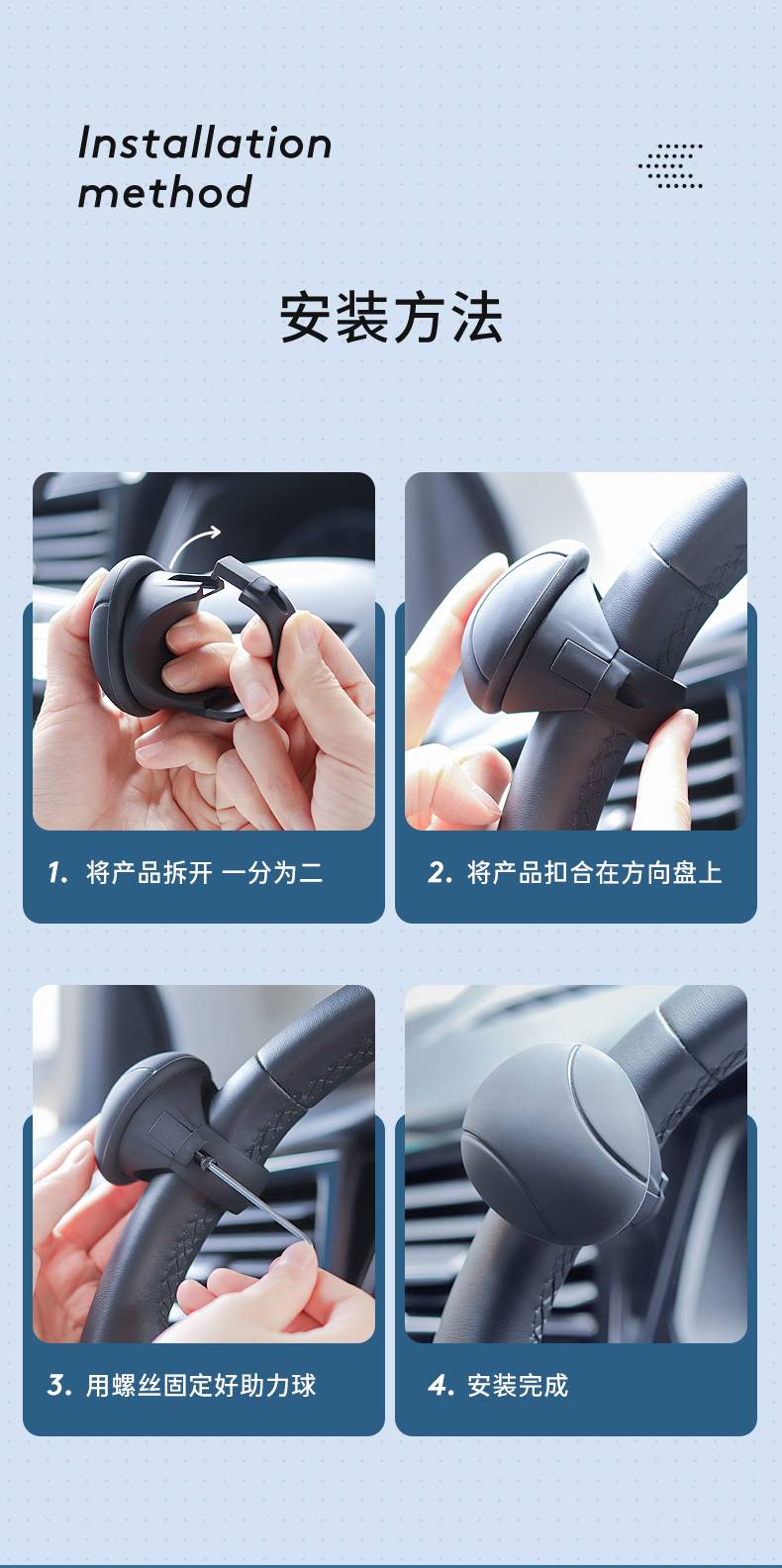 Installation method

安装方法

1. 将产品拆开 一分为二

2. 将产品扣合在方向盘上

3. 用螺丝固定好助力球

4. 安装完成