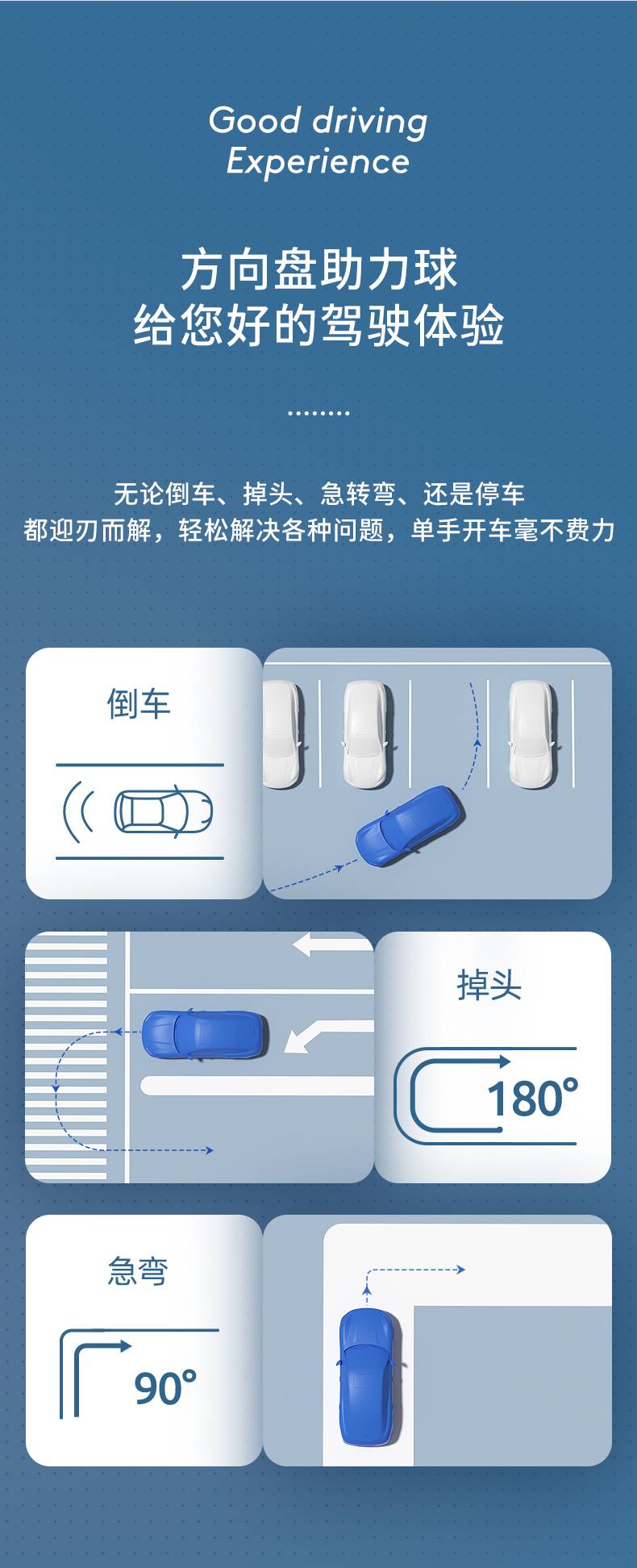 Good driving Experience

方向盘助力球
给您好的驾驶体验

........

无论倒车、掉头、急转弯、还是停车
都迎刃而解，轻松解决各种问题，单手开车毫不费力

倒车

掉头

180°

急弯

90°