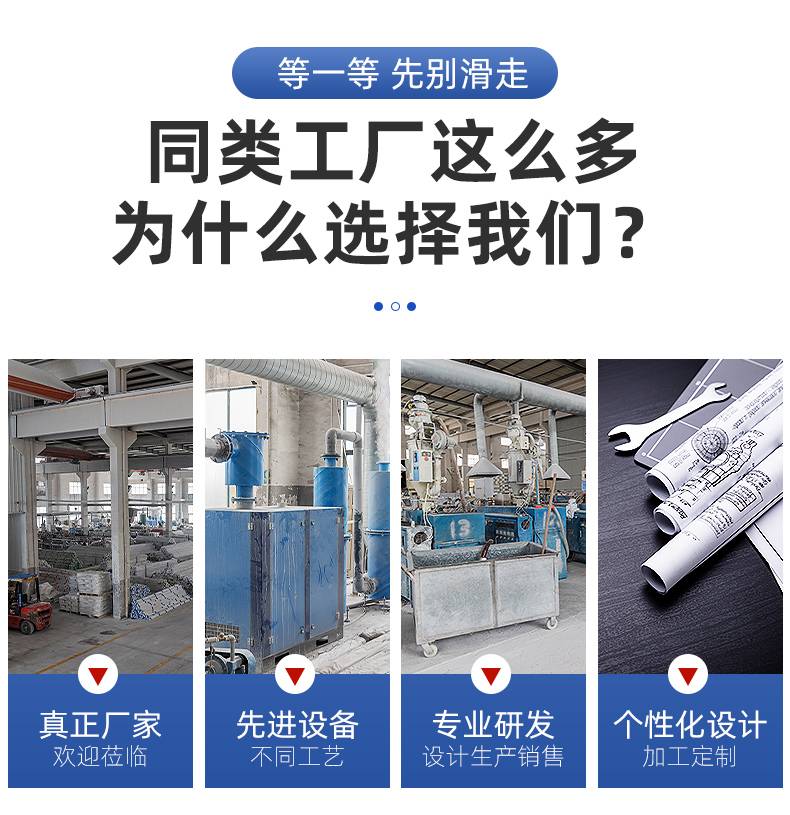 等一等 先别滑走

同类工厂这么多
为什么选择我们？

13

真正厂家
欢迎莅临

先进设备
不同工艺

专业研发
设计生产销售

个性化设计
加工定制