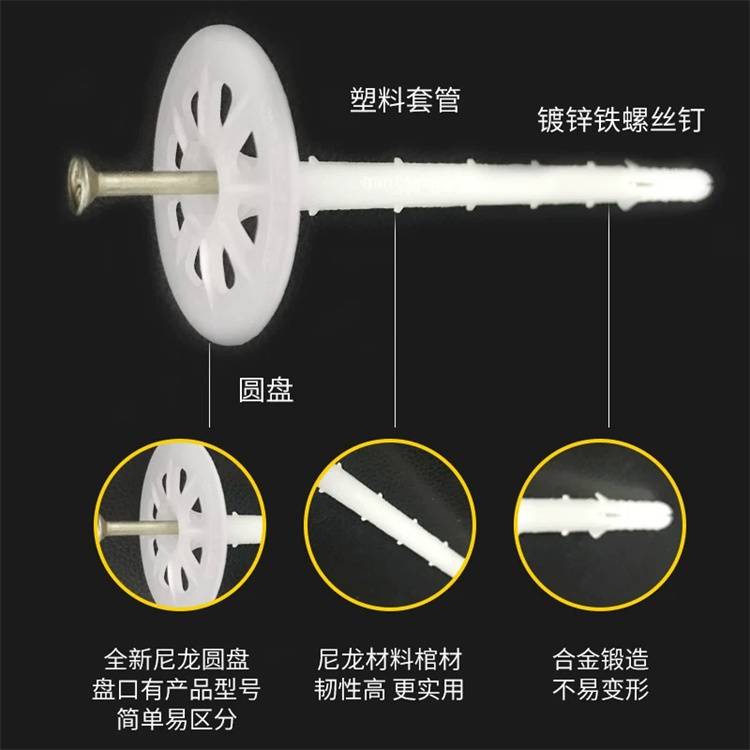 塑料套管

镀锌铁螺丝钉

圆盘

全新尼龙圆盘
盘口有产品型号
简单易区分

尼龙材料棺材
韧性高 更实用

合金锻造
不易变形