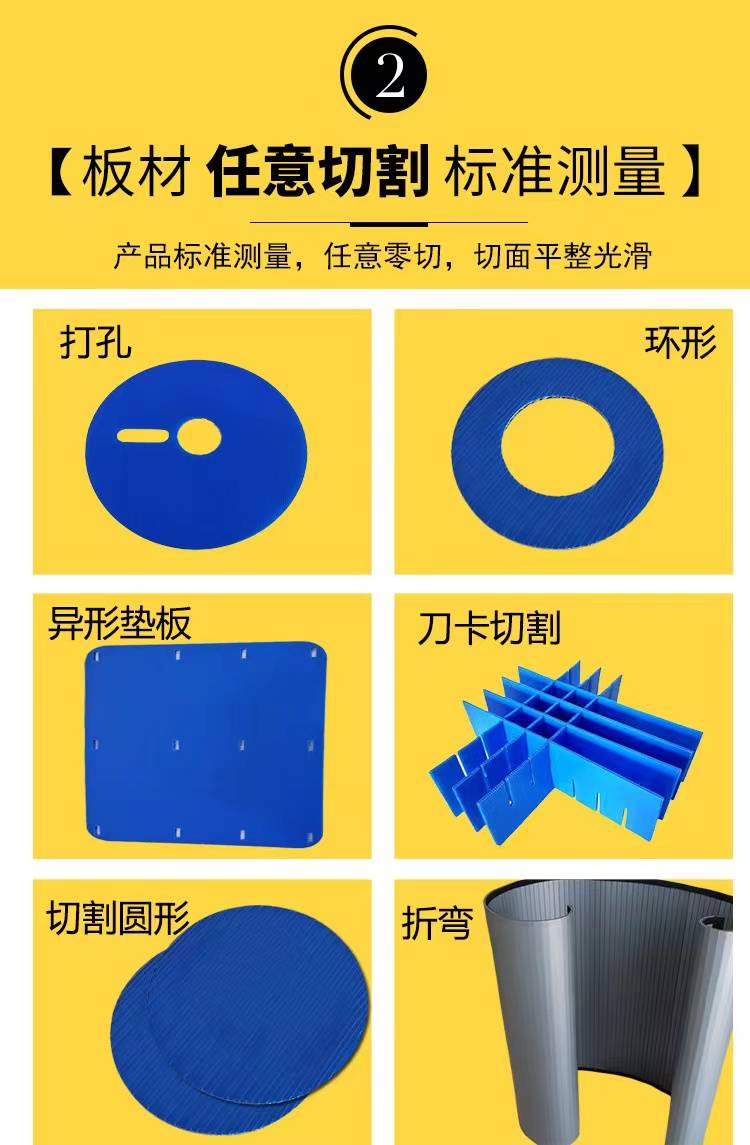 2

【板材 任意切割 标准测量】

产品标准测量，任意零切，切面平整光滑

打孔

环形

异形垫板

刀卡切割

切割圆形

折弯