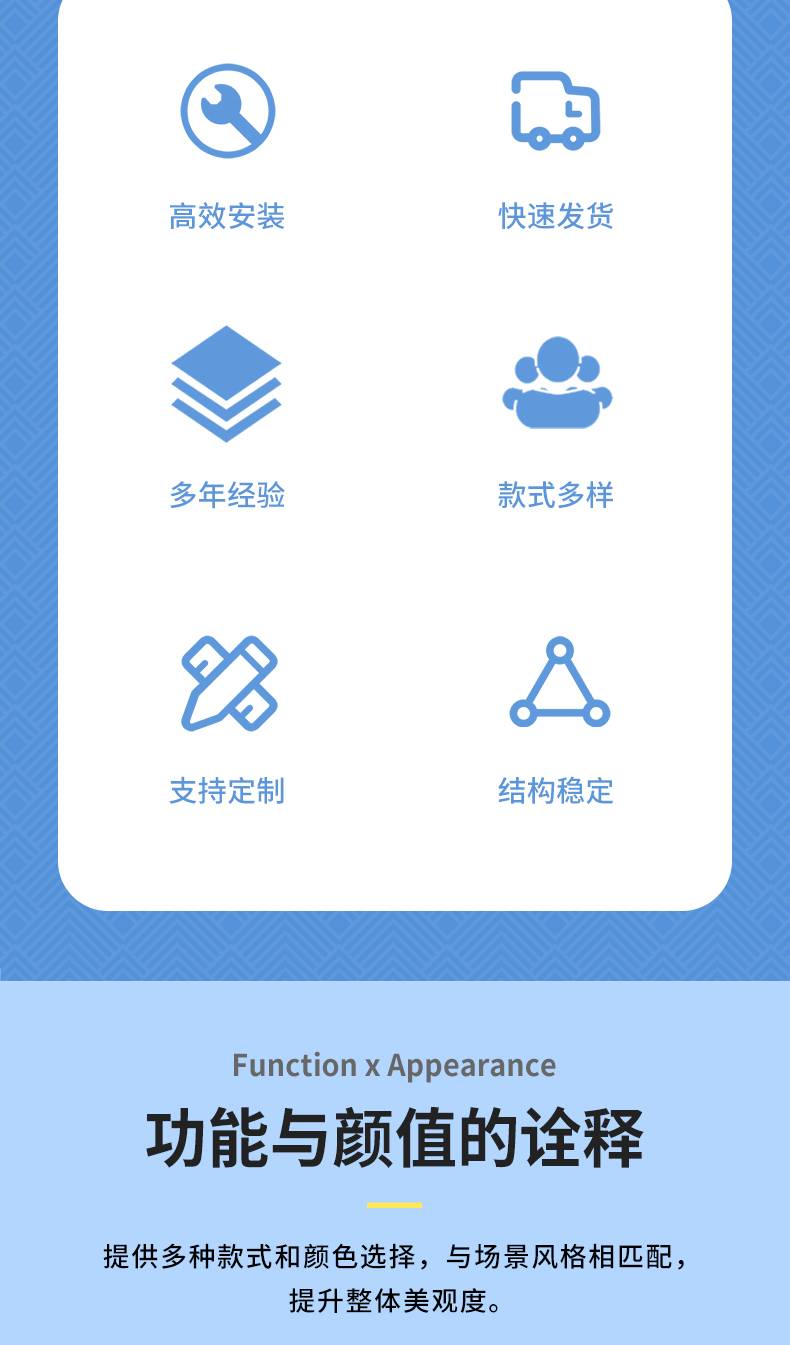 高效安装

快速发货

多年经验

款式多样

支持定制

结构稳定

Function x Appearance

功能与颜值的诠释

提供多种款式和颜色选择，与场景风格相匹配，提升整体美观度。