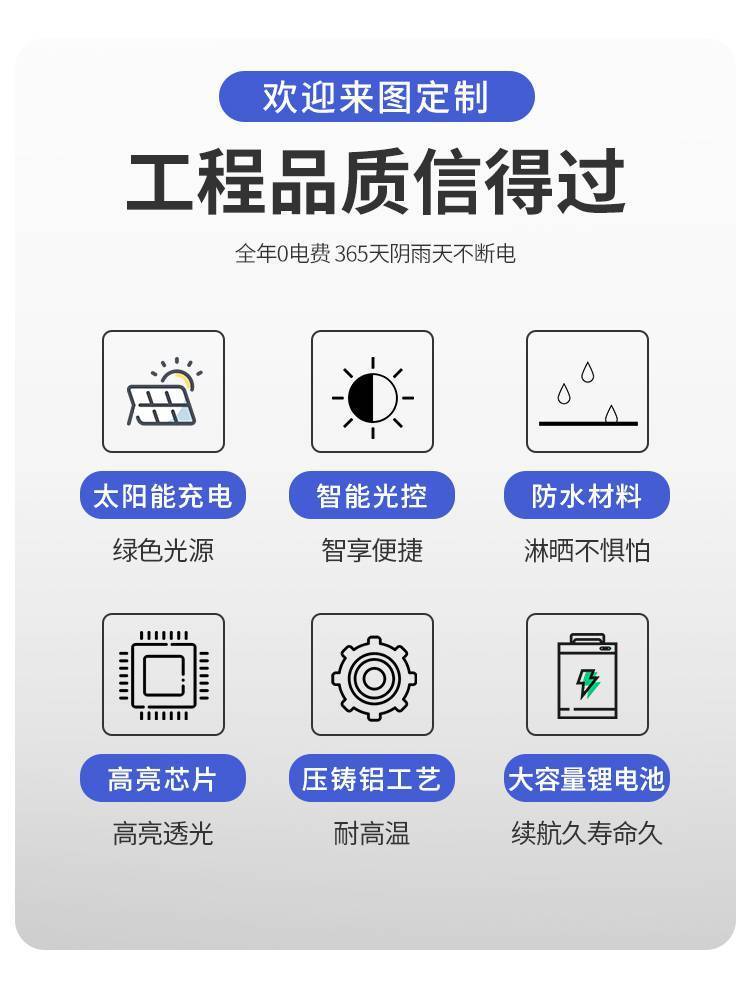 欢迎来图定制

工程品质信得过

全年0电费 365天阴雨天不断电

太阳能充电
绿色光源

智能光控
智享便捷

防水材料
淋晒不惧怕

高亮芯片
高亮透光

压铸铝工艺
耐高温

大容量锂电池
续航久寿命久