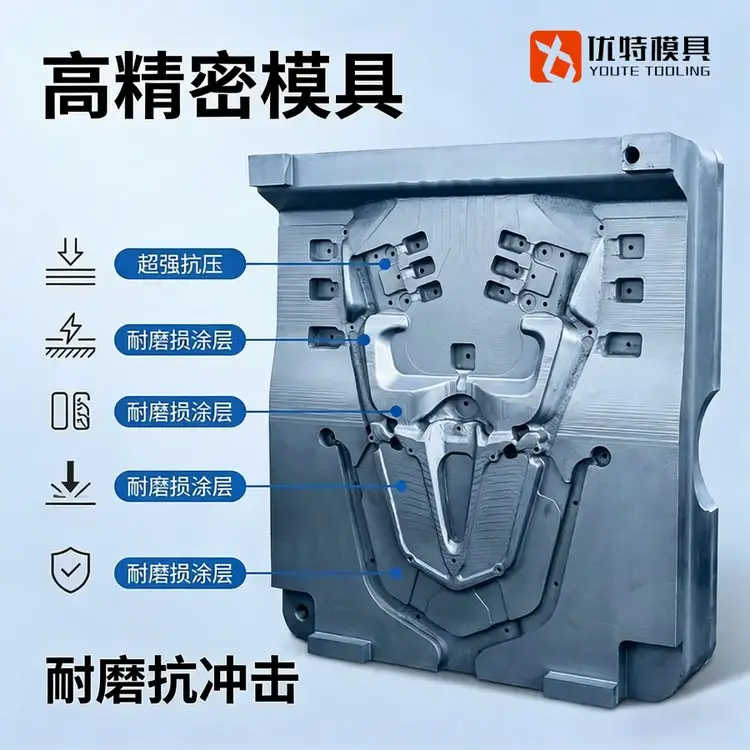 高精密模具

优特模具
YOUTE TOOLING

超强抗压

耐磨损涂层

耐磨损涂层

耐磨损涂层

耐磨损涂层

耐磨抗冲击