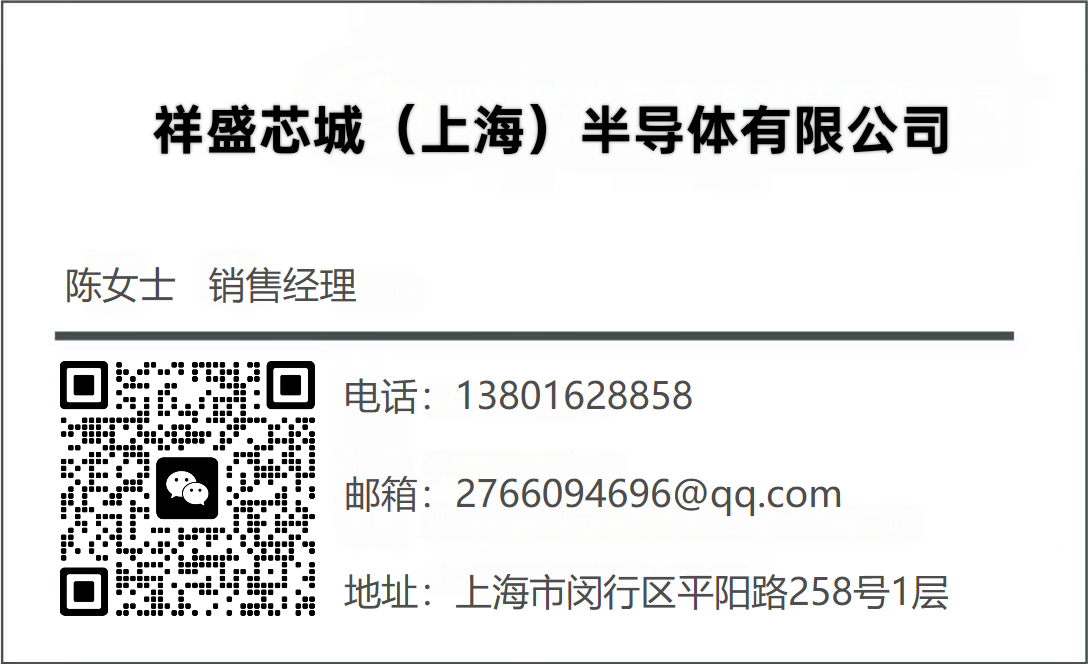 祥盛芯城（上海）半导体有限公司

陈女士 销售经理

电话：13801628858

邮箱：2766094696@qq.com

地址：上海市闵行区平阳路258号1层