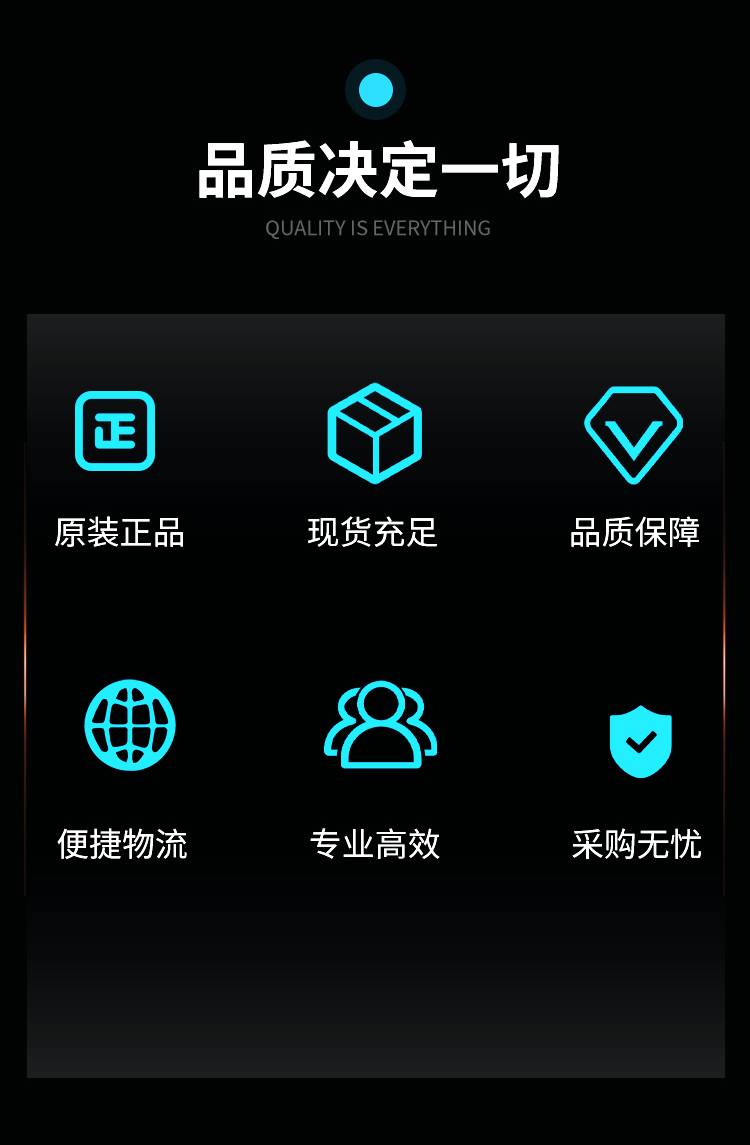 品质决定一切

QUALITY IS EVERYTHING

正

原装正品

现货充足

品质保障

便捷物流

专业高效

采购无忧