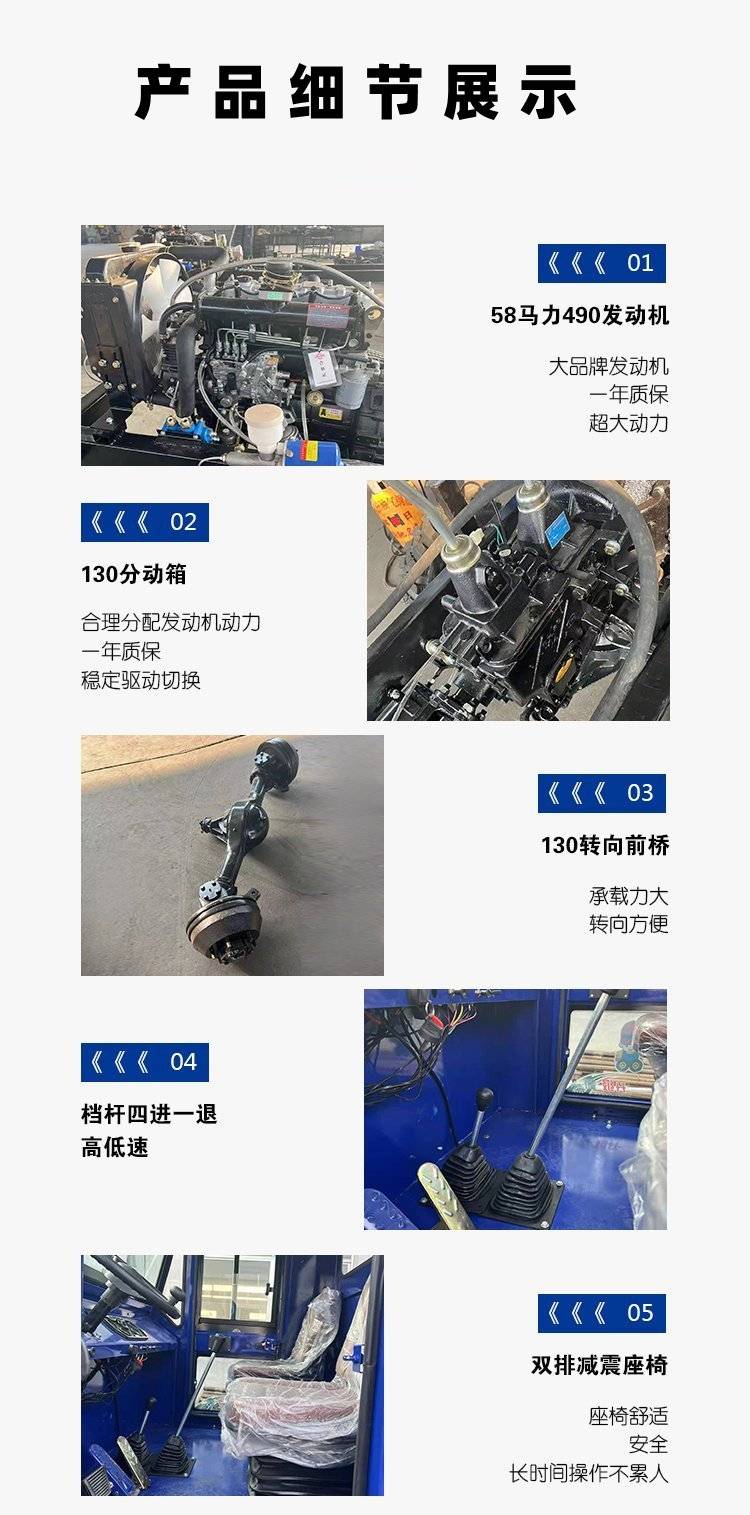 产品细节展示

《《《 01

58马力490发动机

大品牌发动机
一年质保
超大动力

《《《 02

130分动箱

合理分配发动机动力
一年质保
稳定驱动切换

《《《 03

130转向前桥

承载力大
转向方便

《《《 04

档杆四进一退
高低速

《《《 05

双排减震座椅

座椅舒适
安全
长时间操作不累人