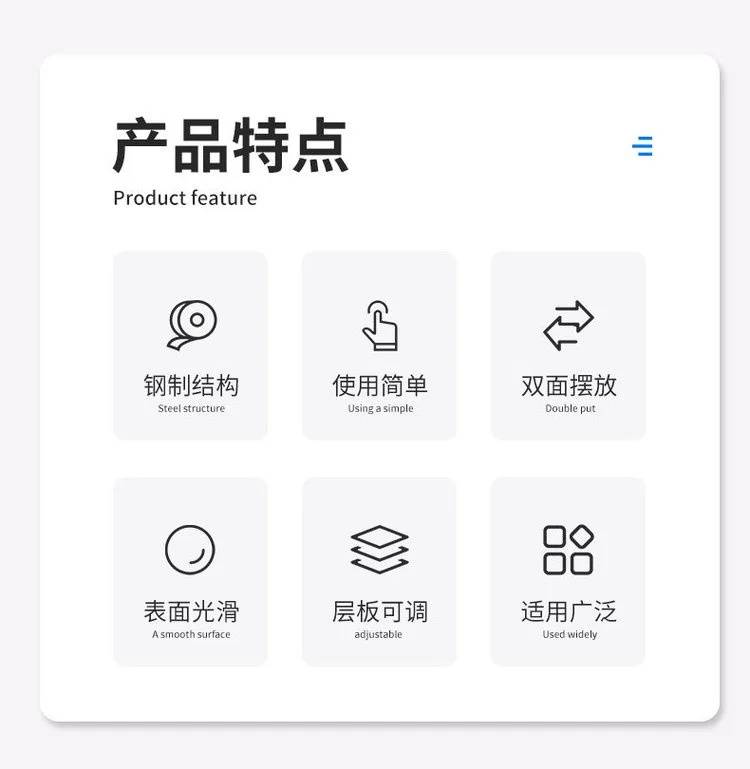 产品特点
Product feature

钢制结构
Steel structure

使用简单
Using a simple

双面摆放
Double put

表面光滑
A smooth surface

层板可调
adjustable

适用广泛
Used widely