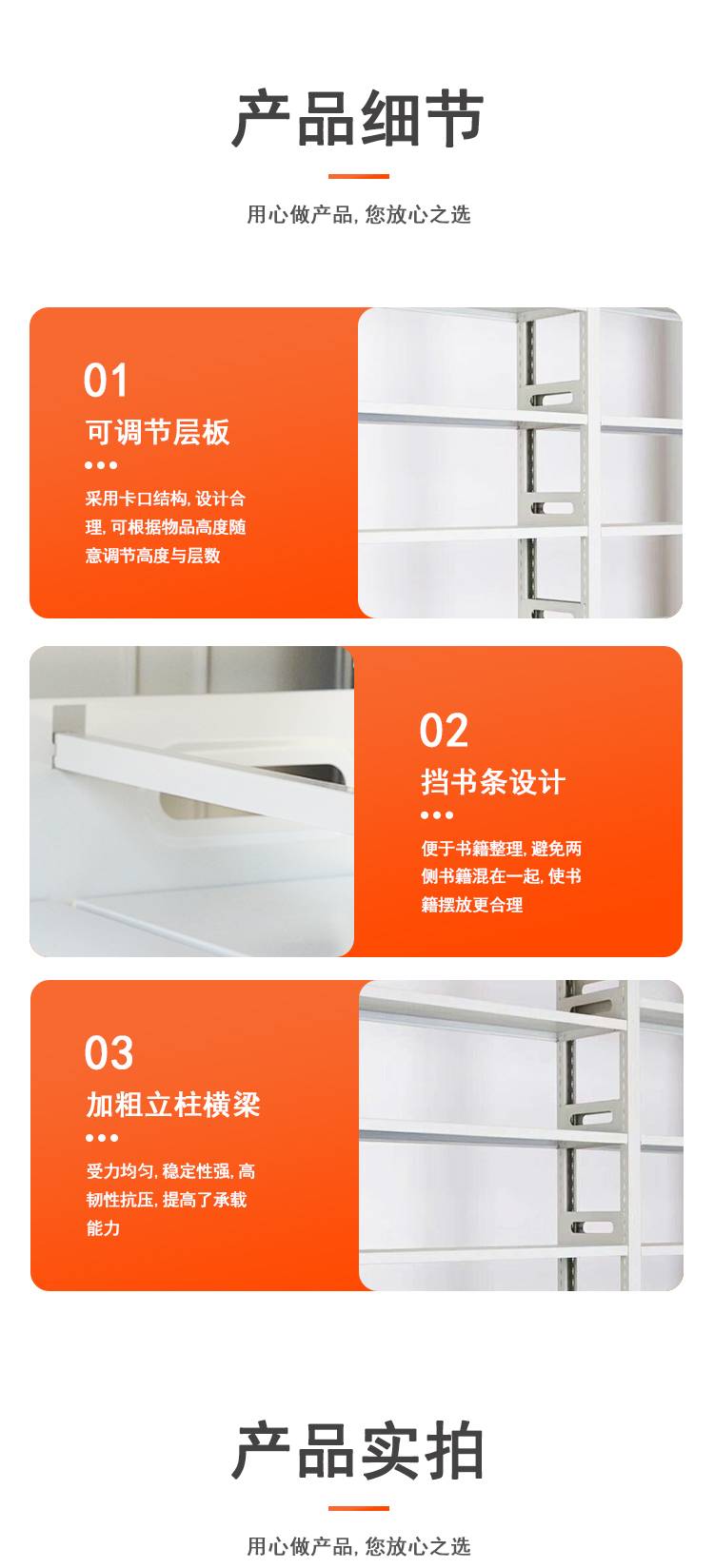 产品细节

用心做产品, 您放心之选

01

可调节层板

采用卡口结构, 设计合理, 可根据物品高度随意调节高度与层数

02

挡书条设计

便于书籍整理, 避免两侧书籍混在一起, 使书籍摆放更合理

03

加粗立柱横梁

受力均匀, 稳定性强, 高韧性抗压, 提高了承载能力

产品实拍

用心做产品, 您放心之选