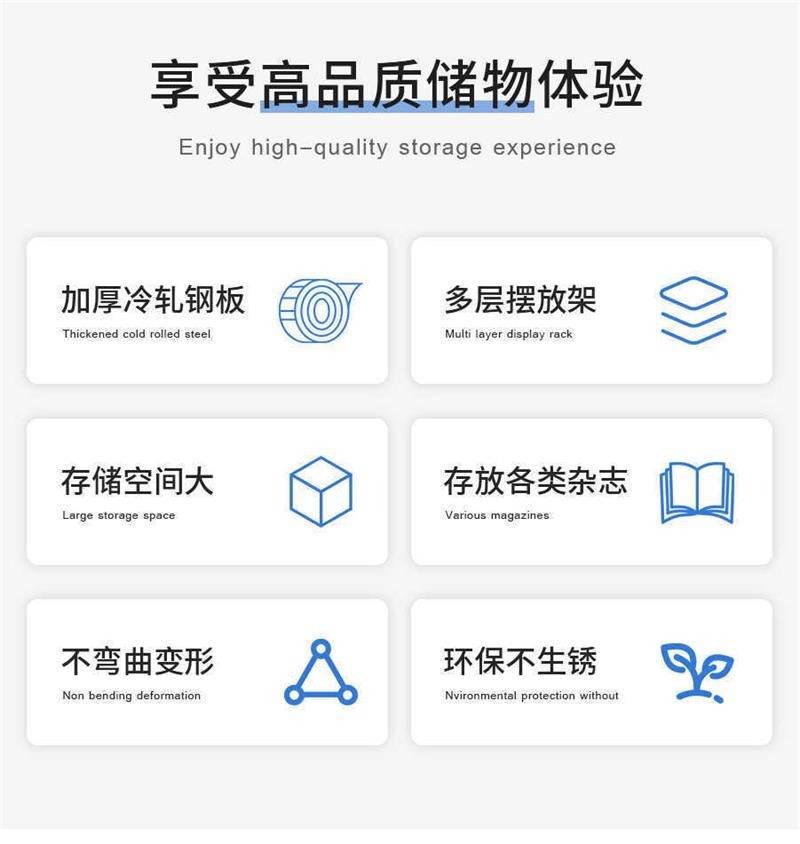 享受高品质储物体验

Enjoy high-quality storage experience

加厚冷轧钢板
Thickened cold rolled steel

多层摆放架
Multi layer display rack

存储空间大
Large storage space

存放各类杂志
Various magazines

不弯曲变形
Non bending deformation

环保不生锈
Nvironmental protection without